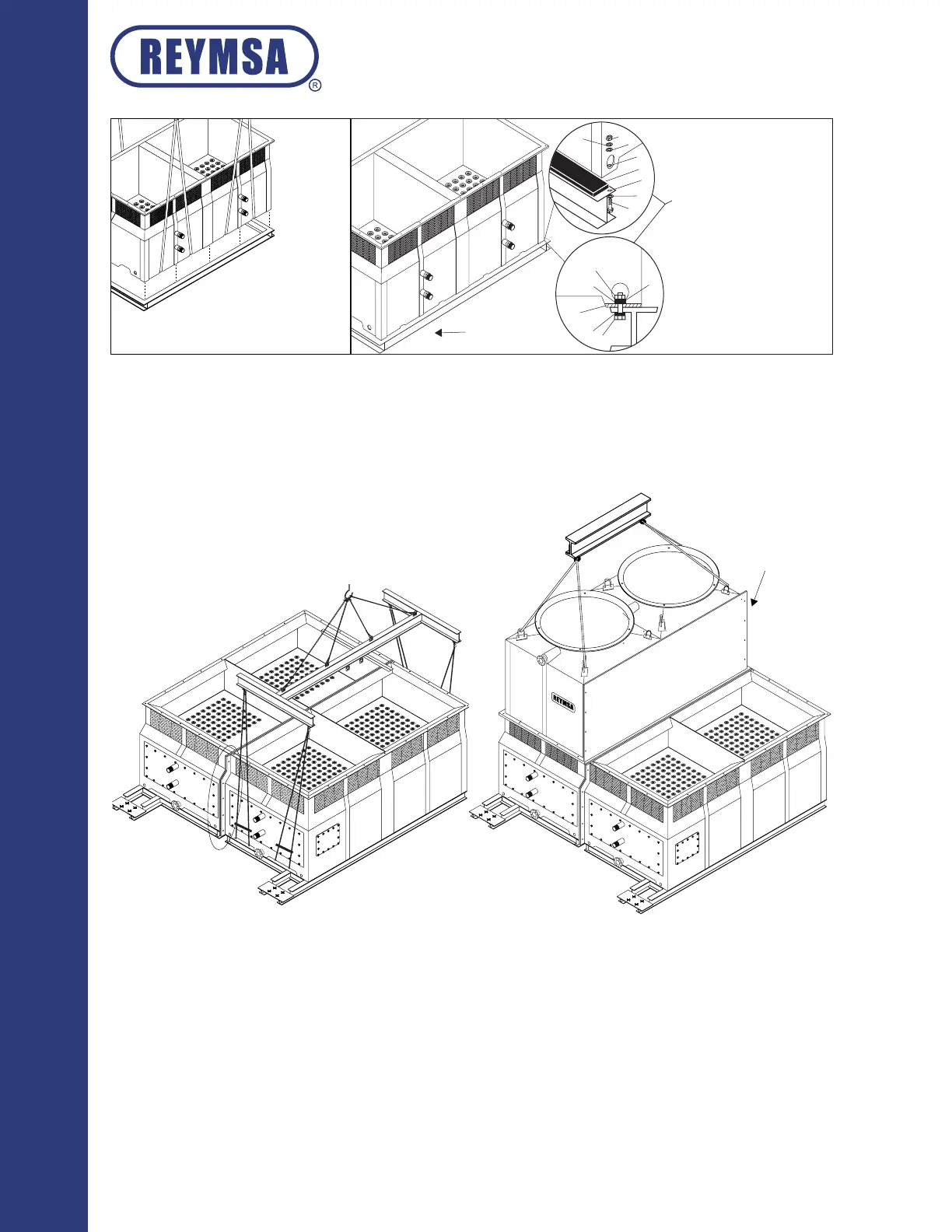 REYMSA
®

REYMSA