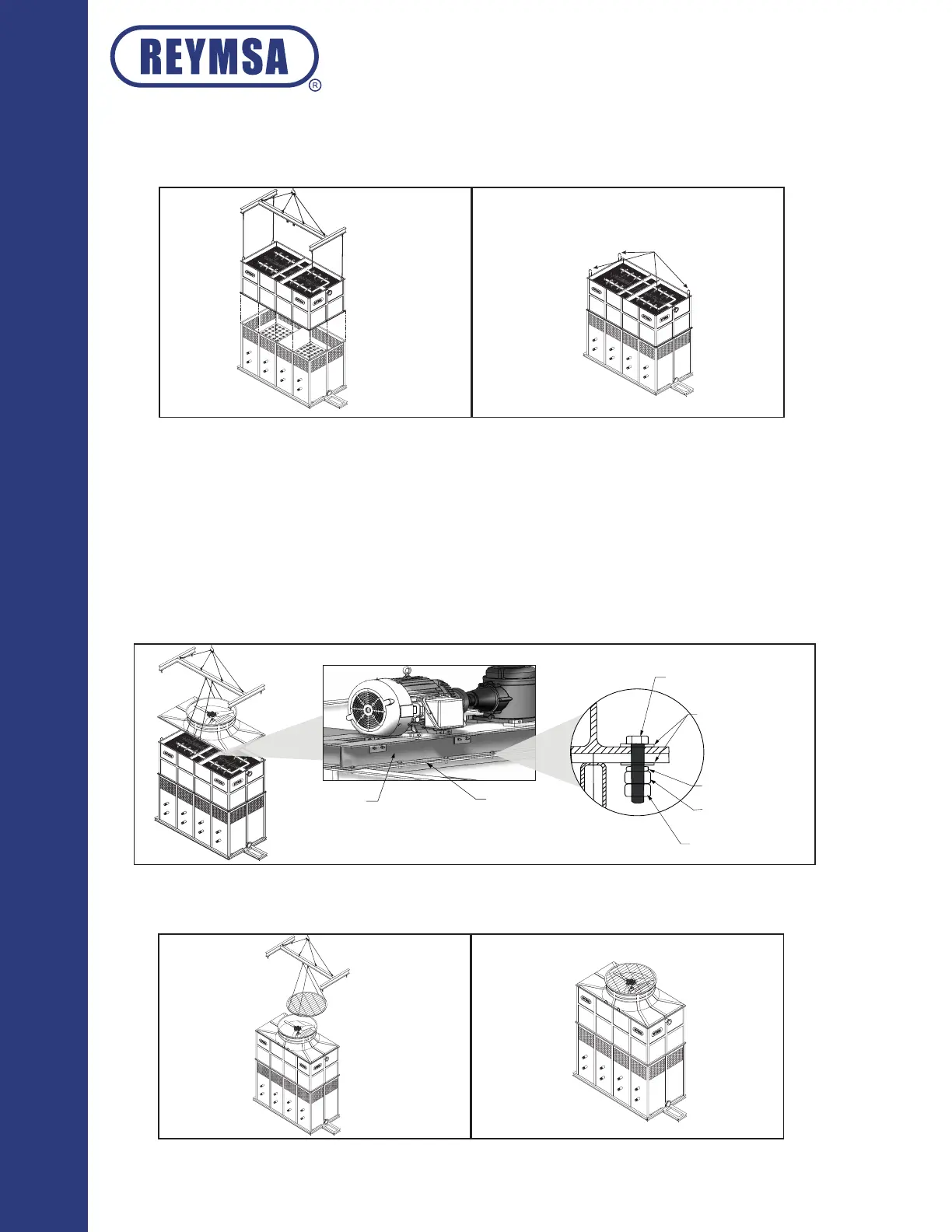 REYMSA
®