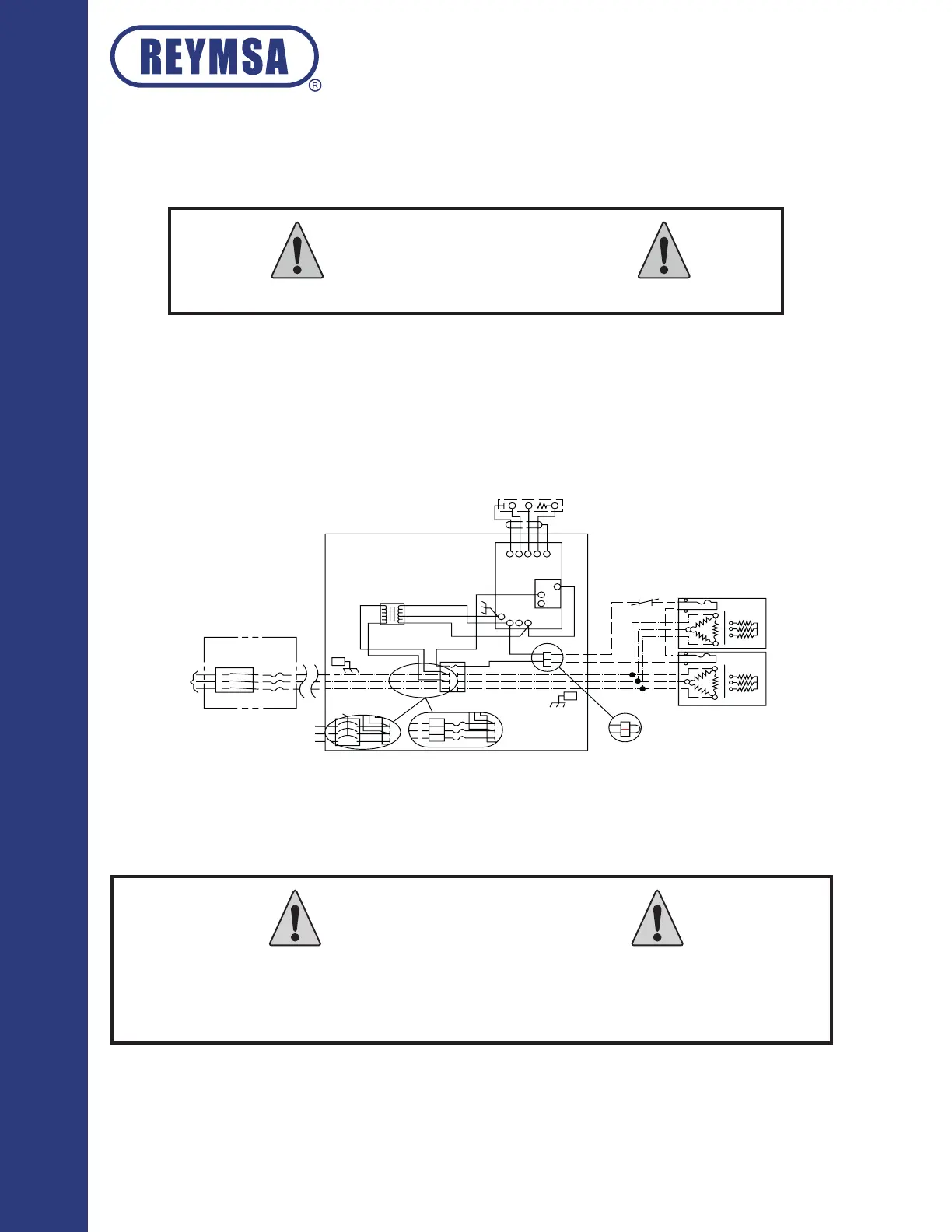 REYMSA
®