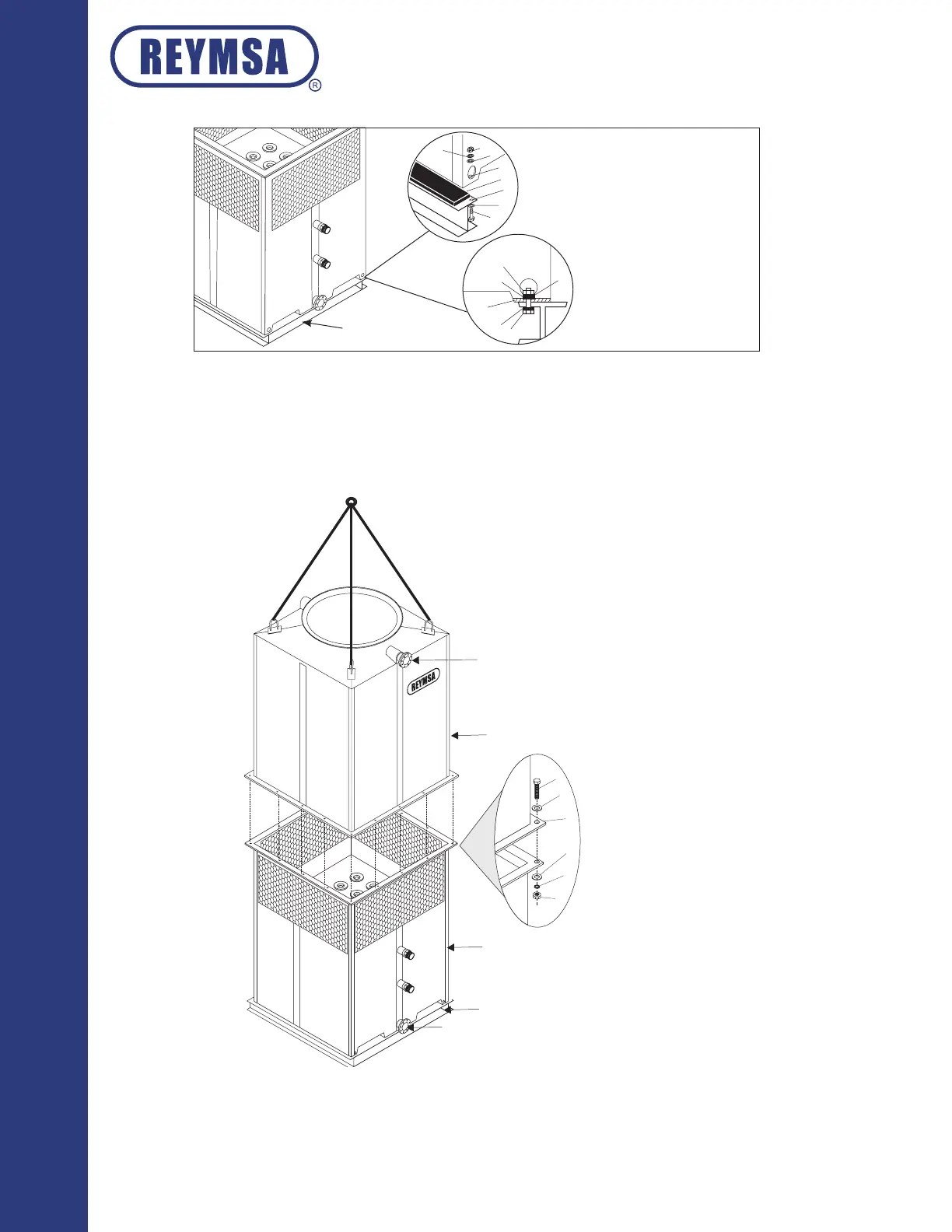 REYMSA
®

REYMSA