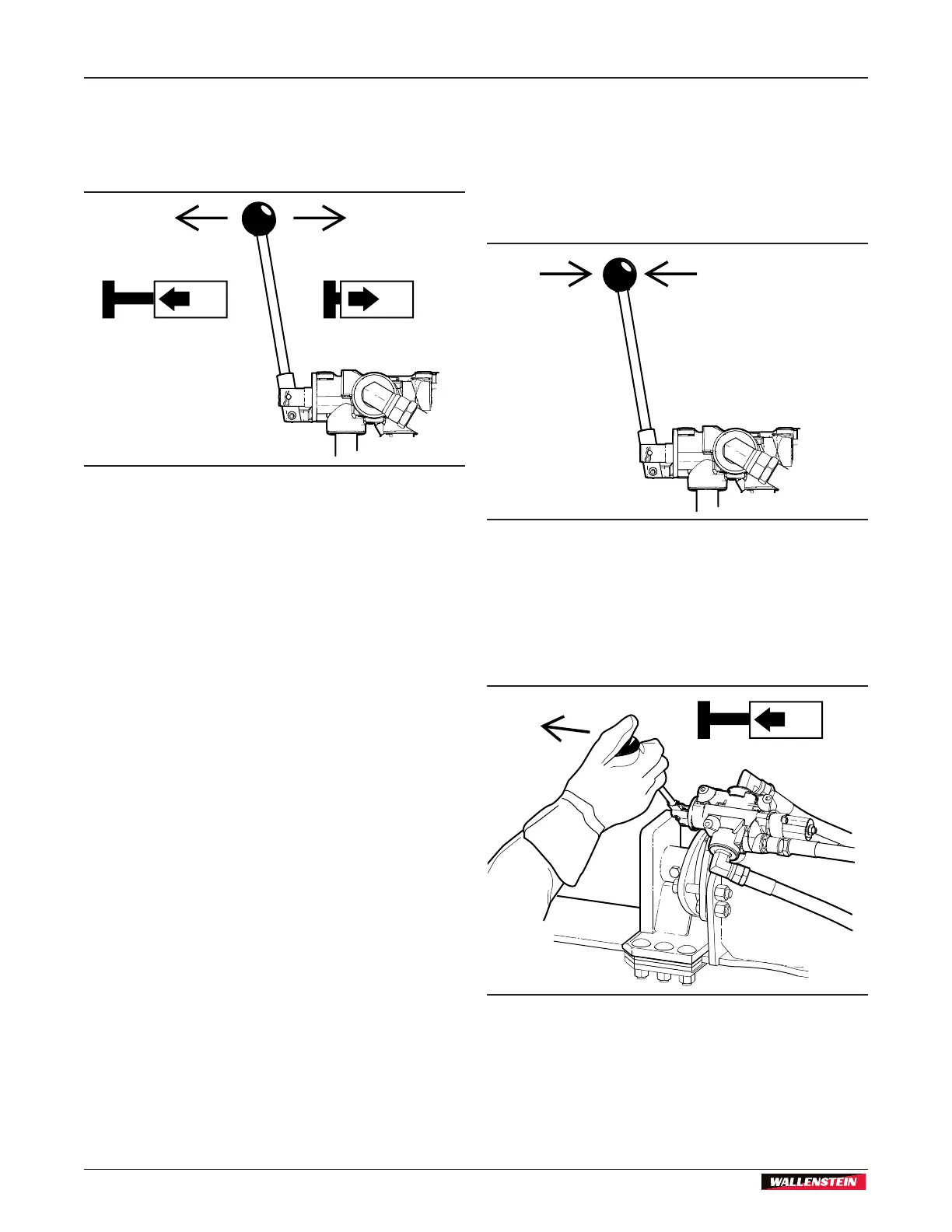 WALLENSTEIN