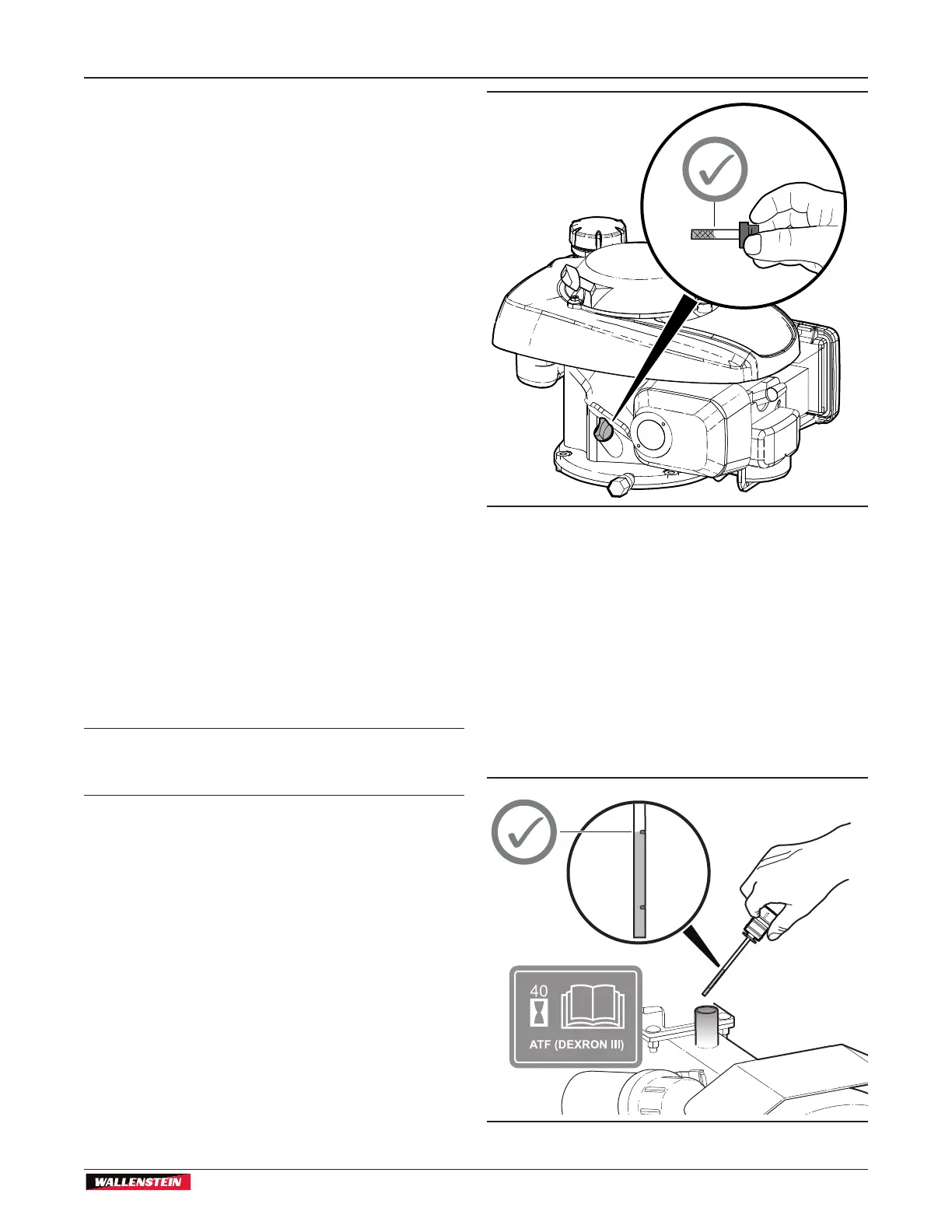 40

ATF (DEXRON III)

WALLENSTEIN