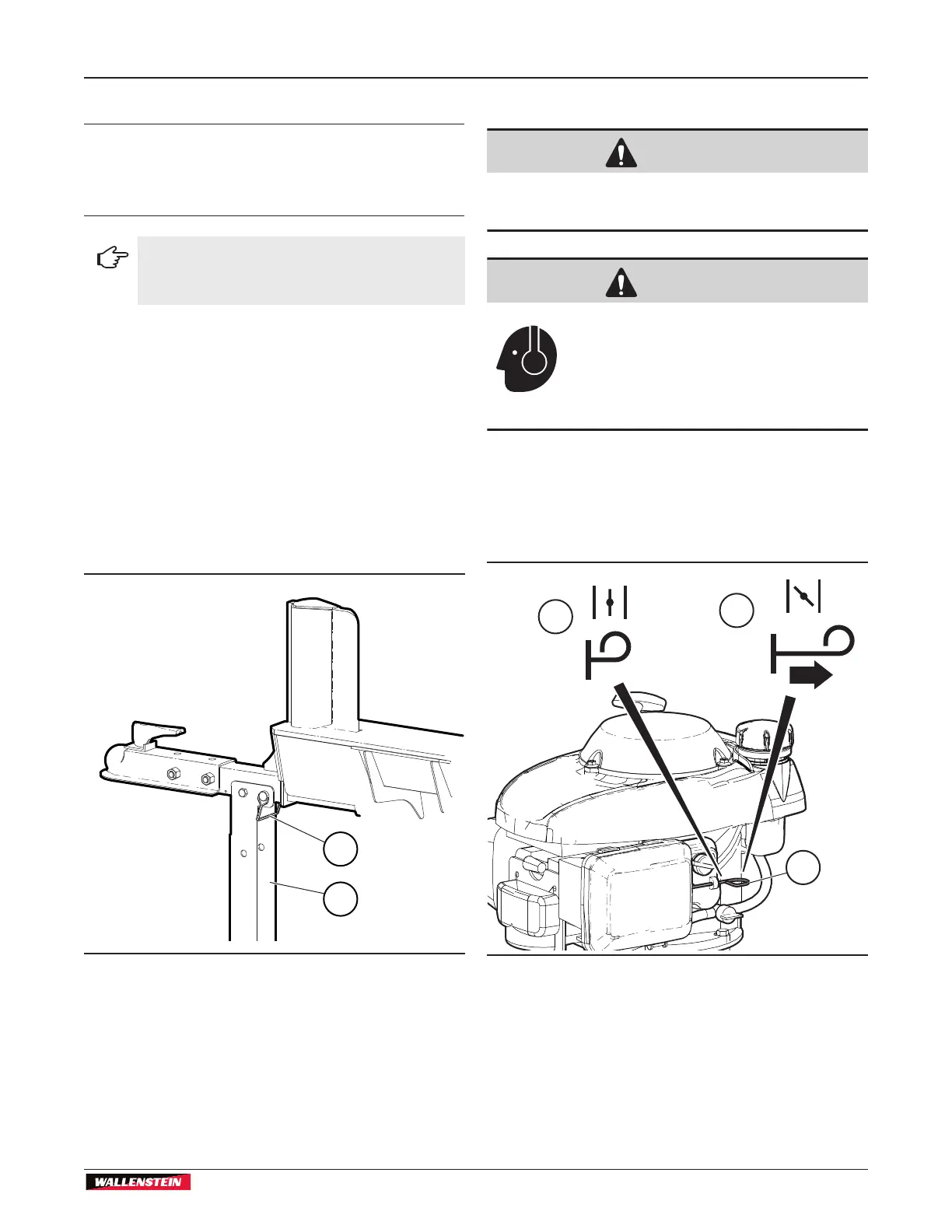 WALLENSTEIN