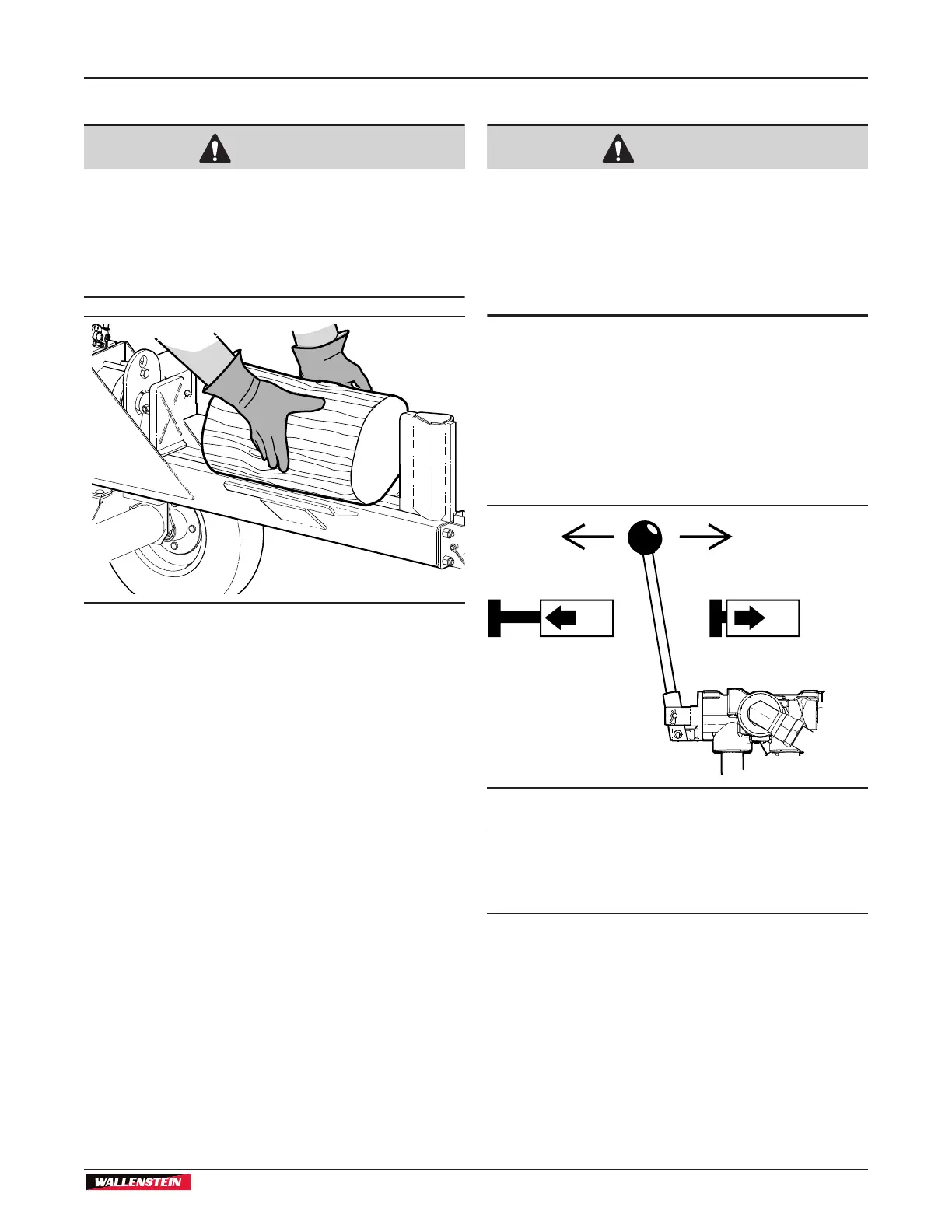 WALLENSTEIN