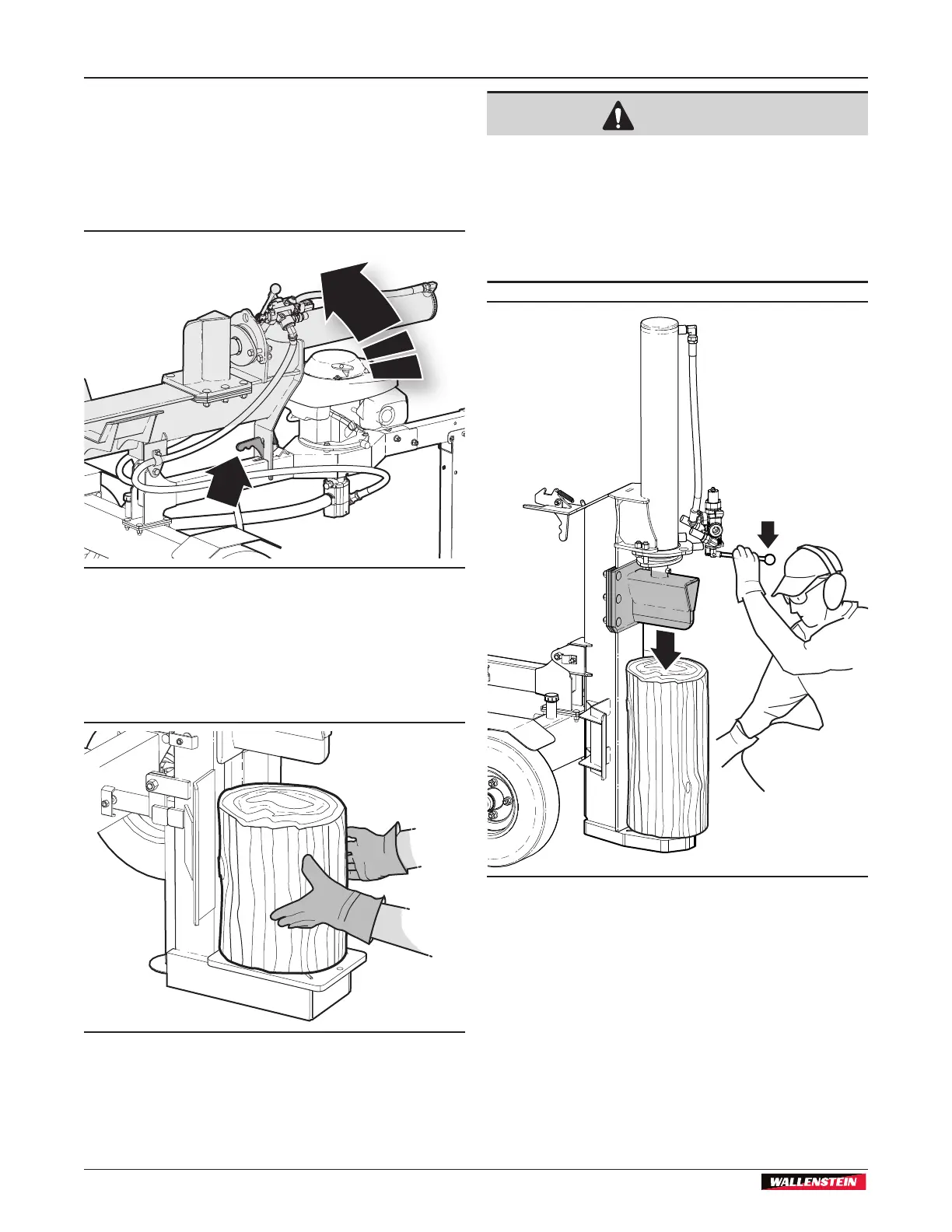 WALLENSTEIN