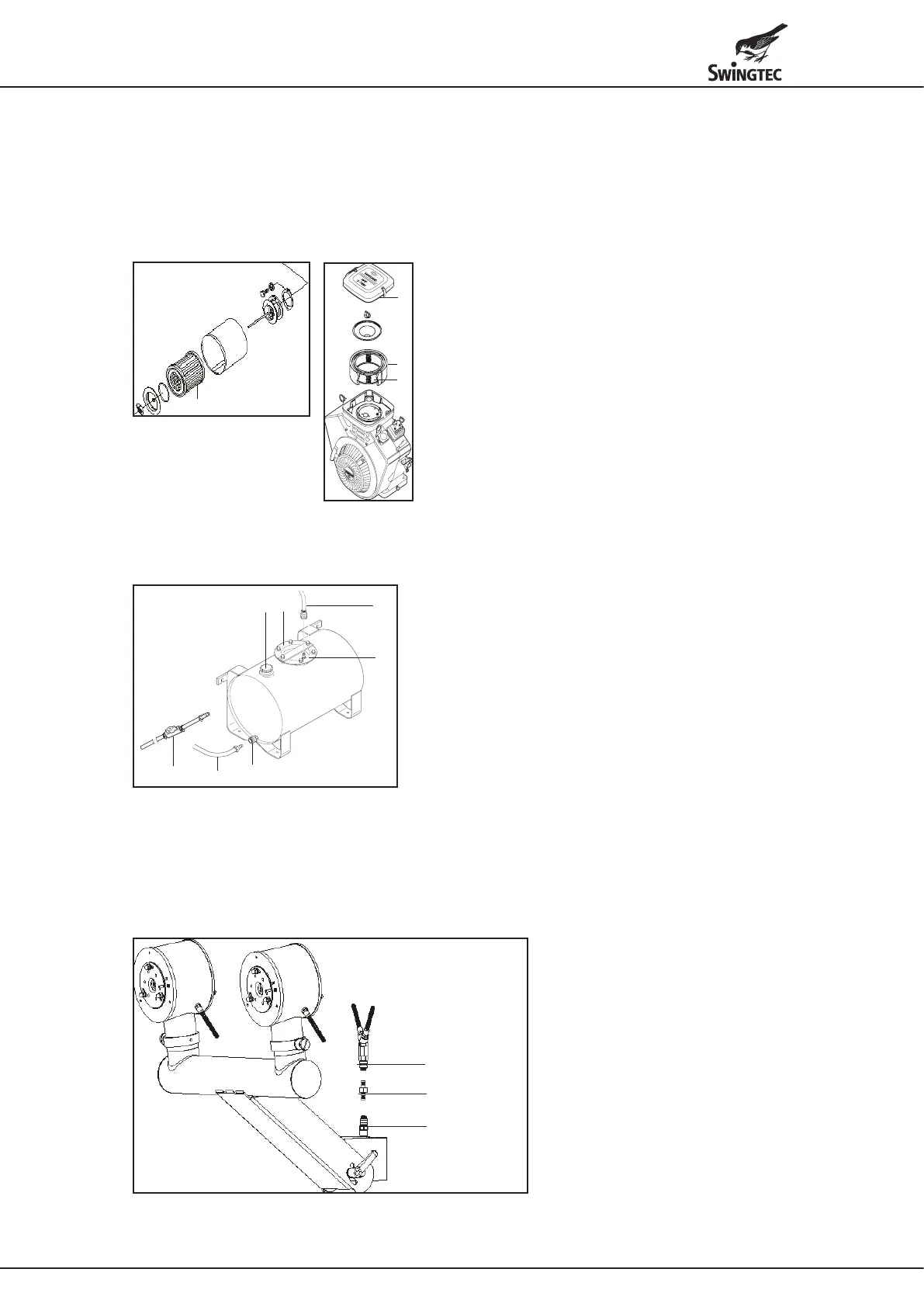 SWINGTEC