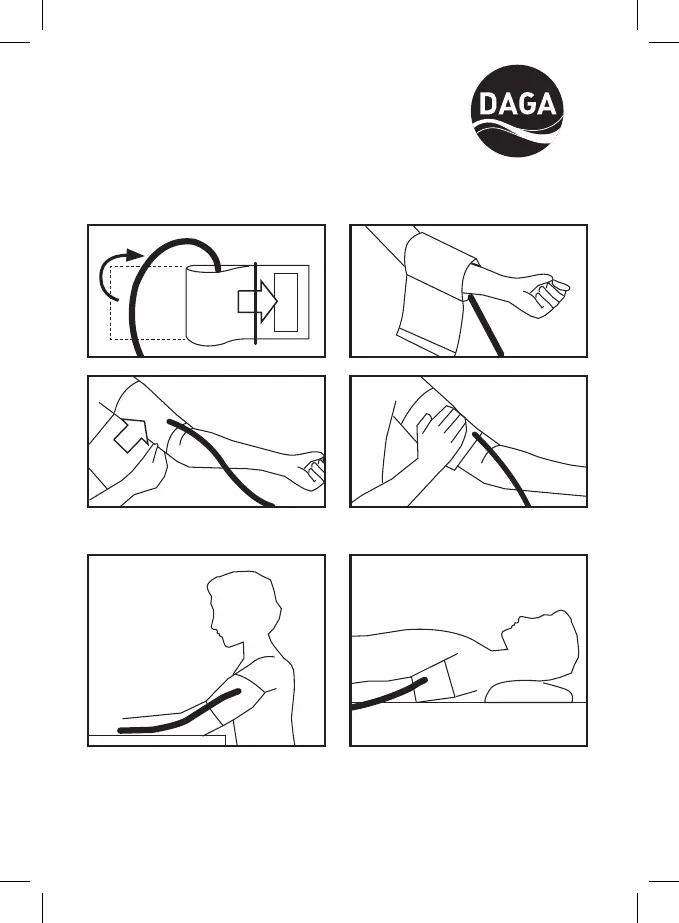 DAGA