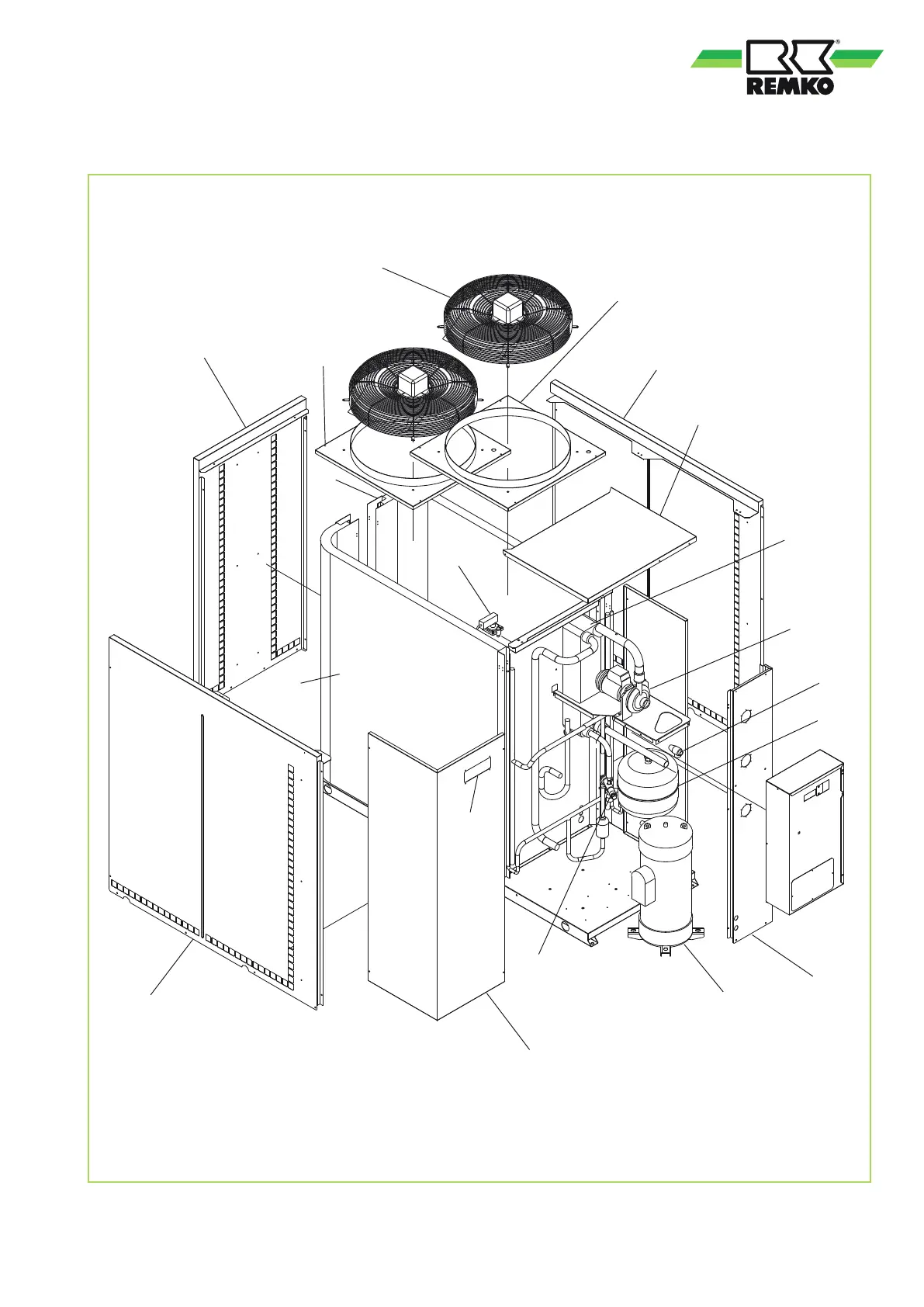 REMKO