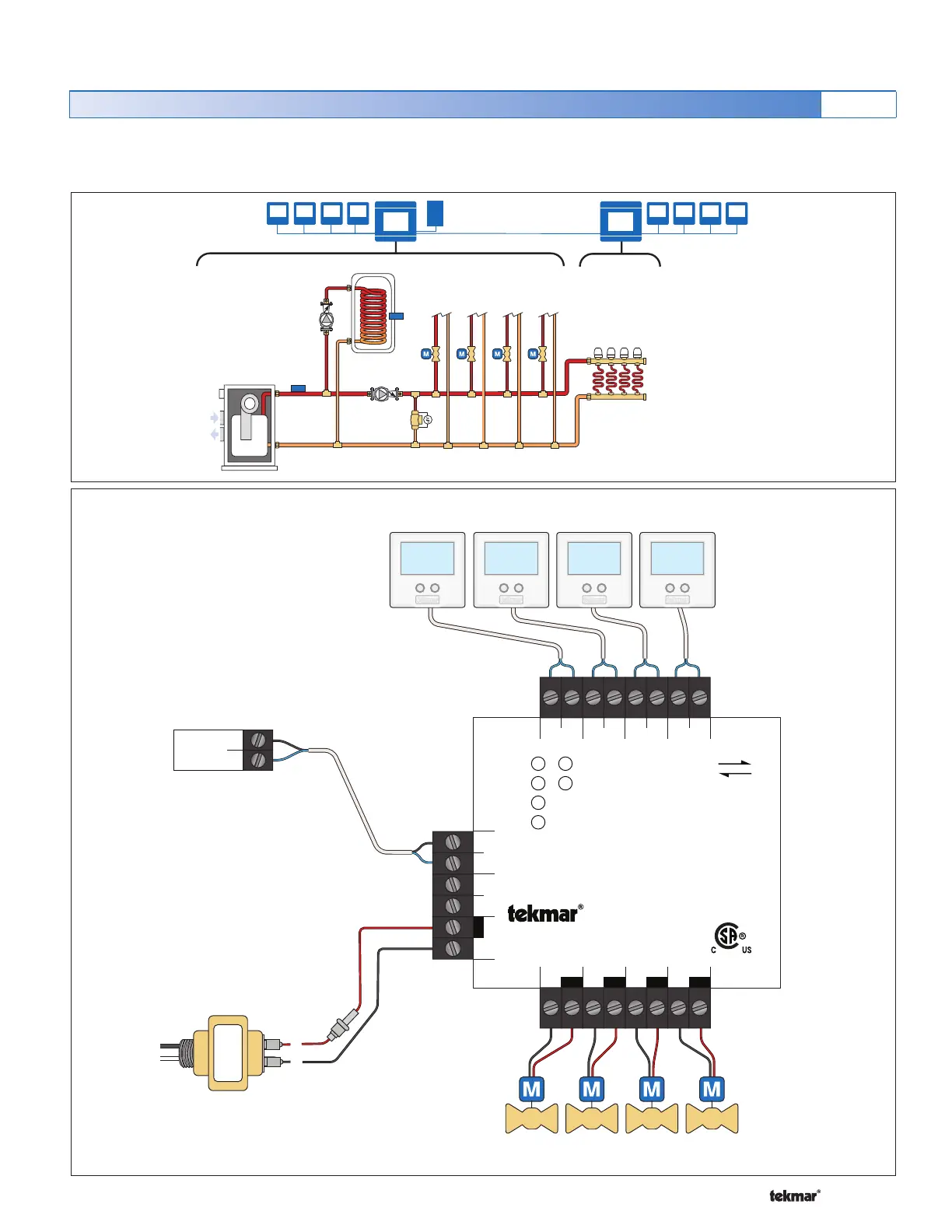 M
M
M
M

tekmar®

C US

M
M
M
M

tekmar®