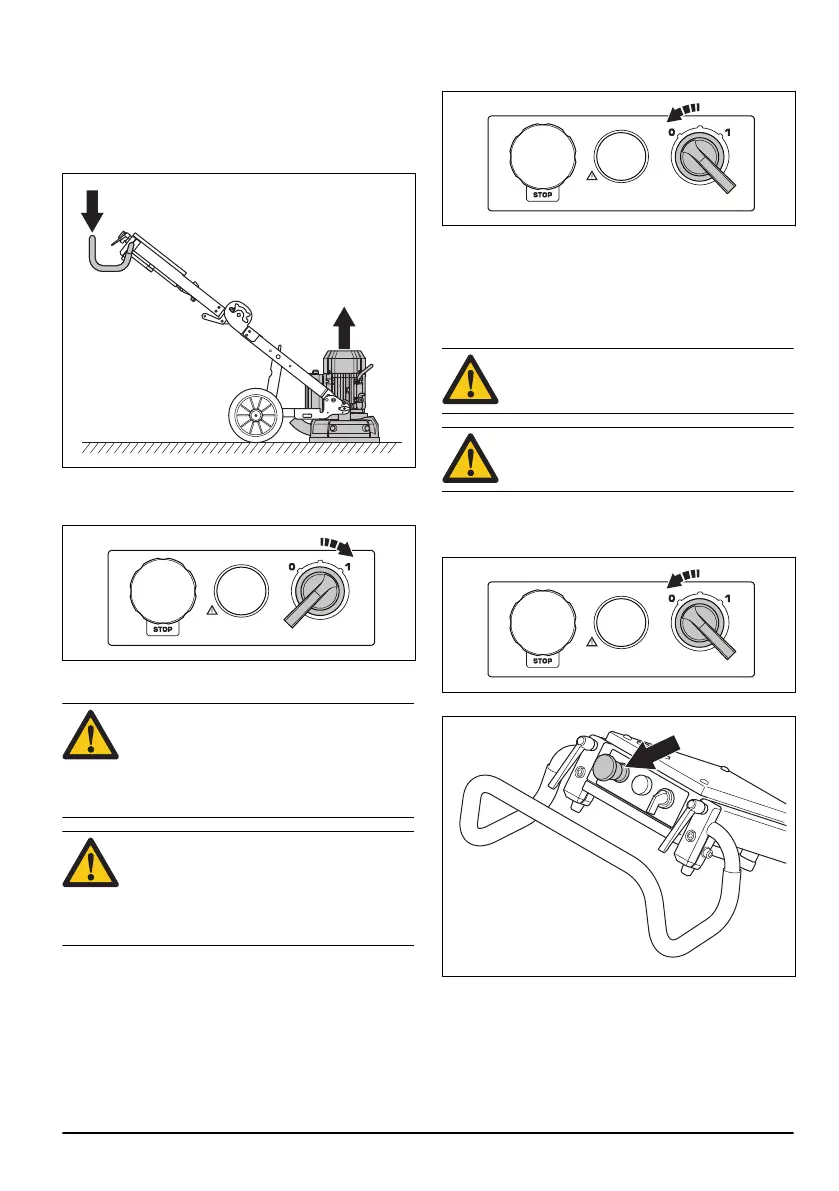 STOP

0 1

STOP

0 1

STOP

0 1