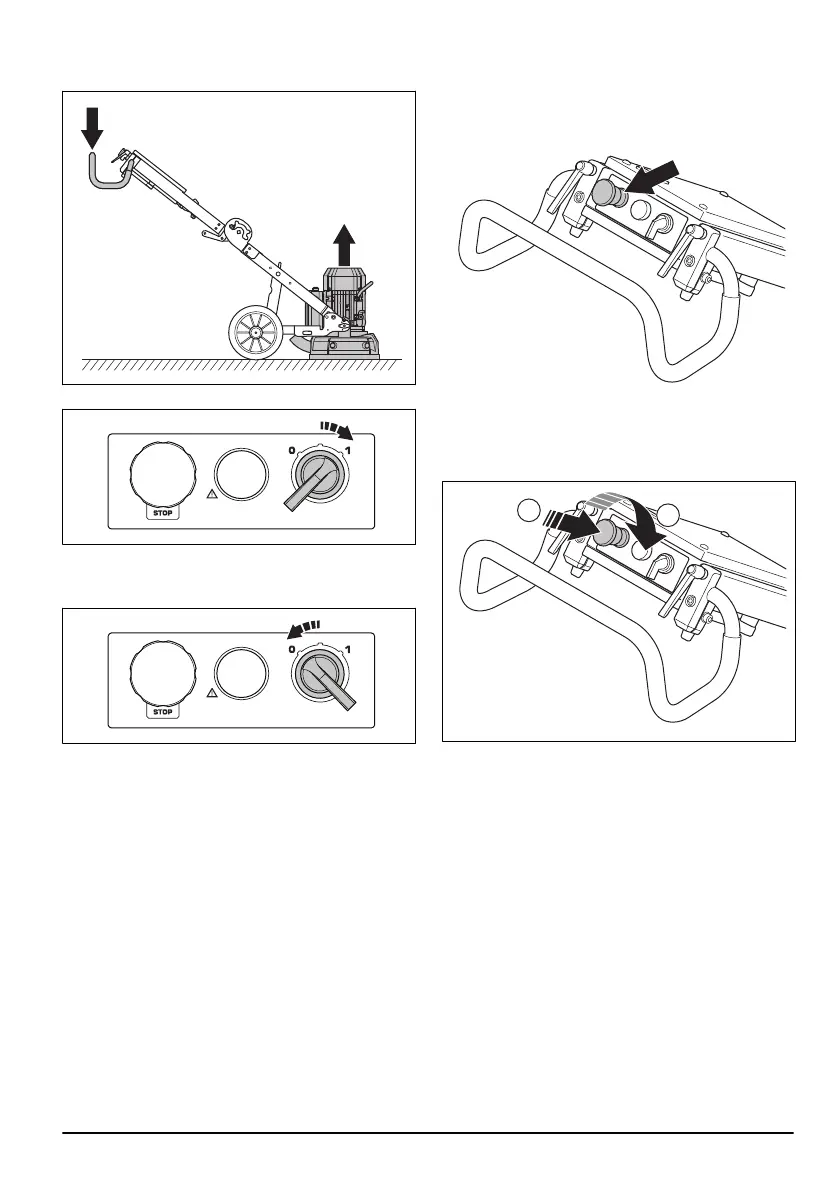 0 1
STOP

0 1
STOP