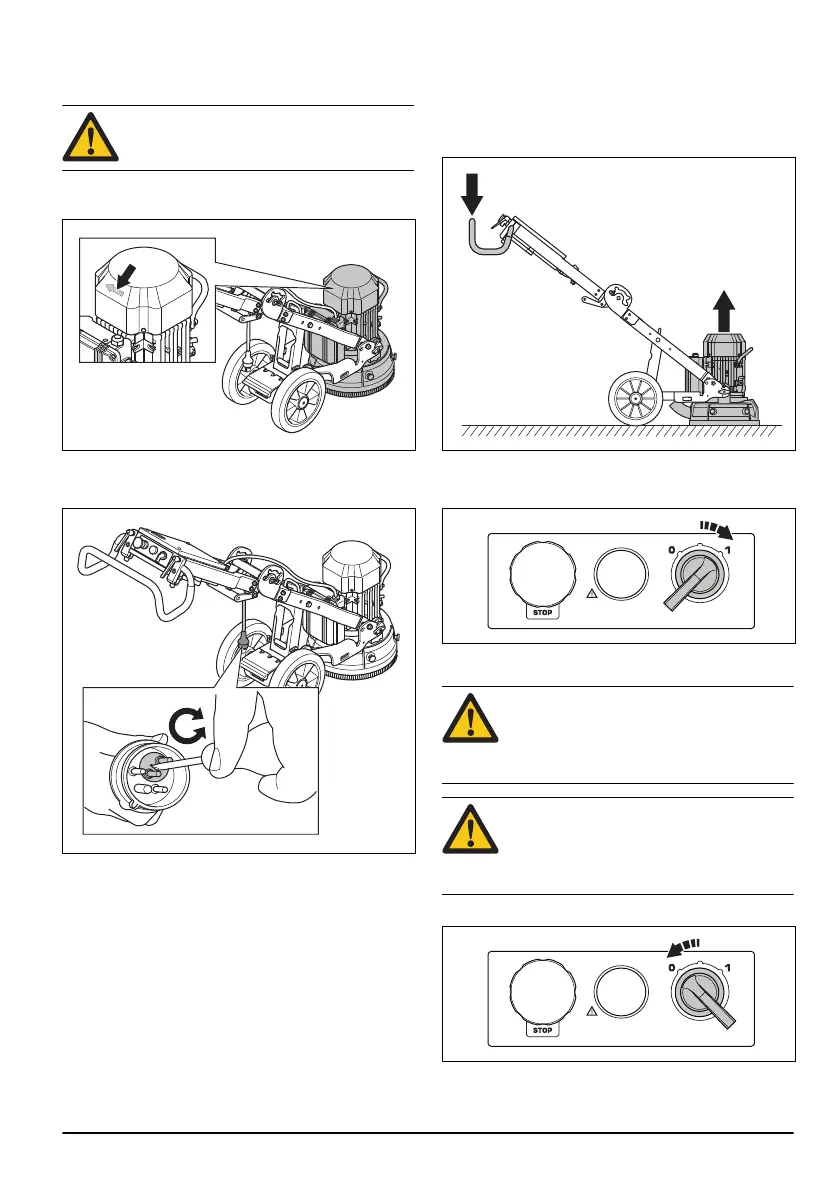 STOP

0

1

STOP

0

1