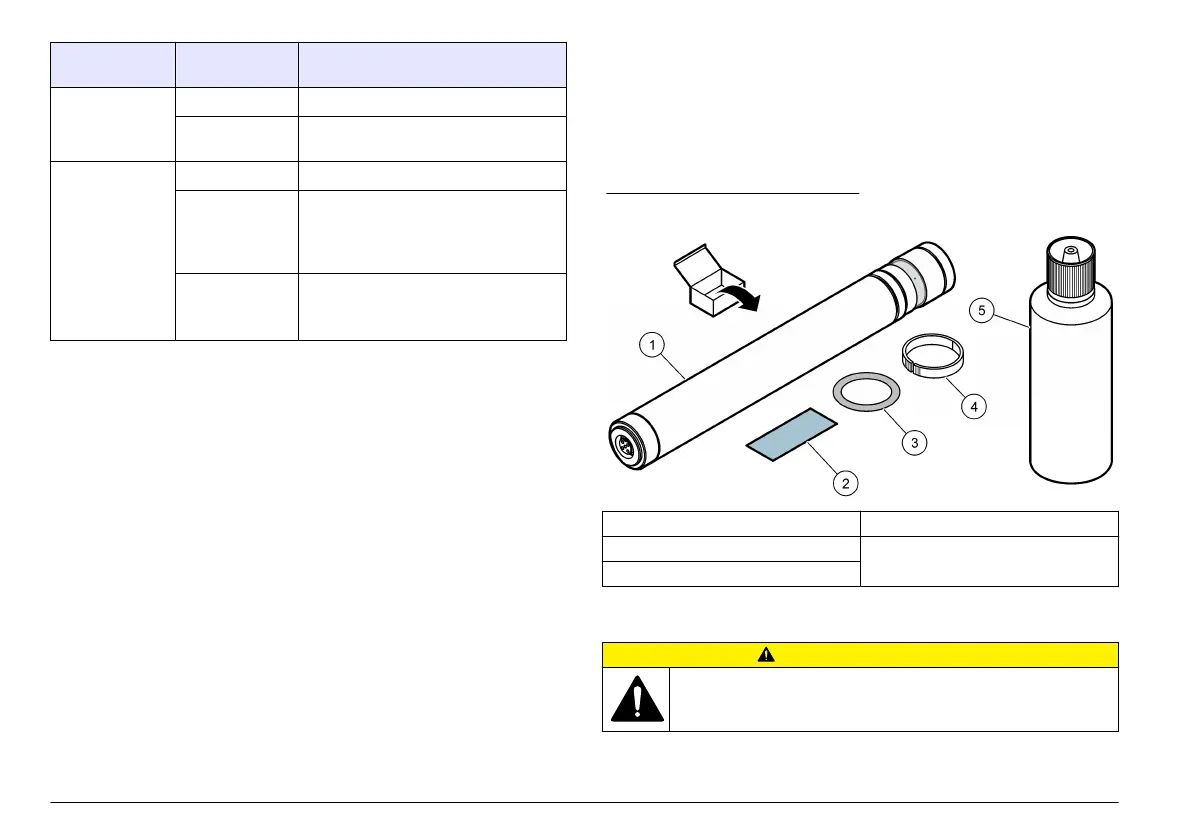 1

2

3

4

5