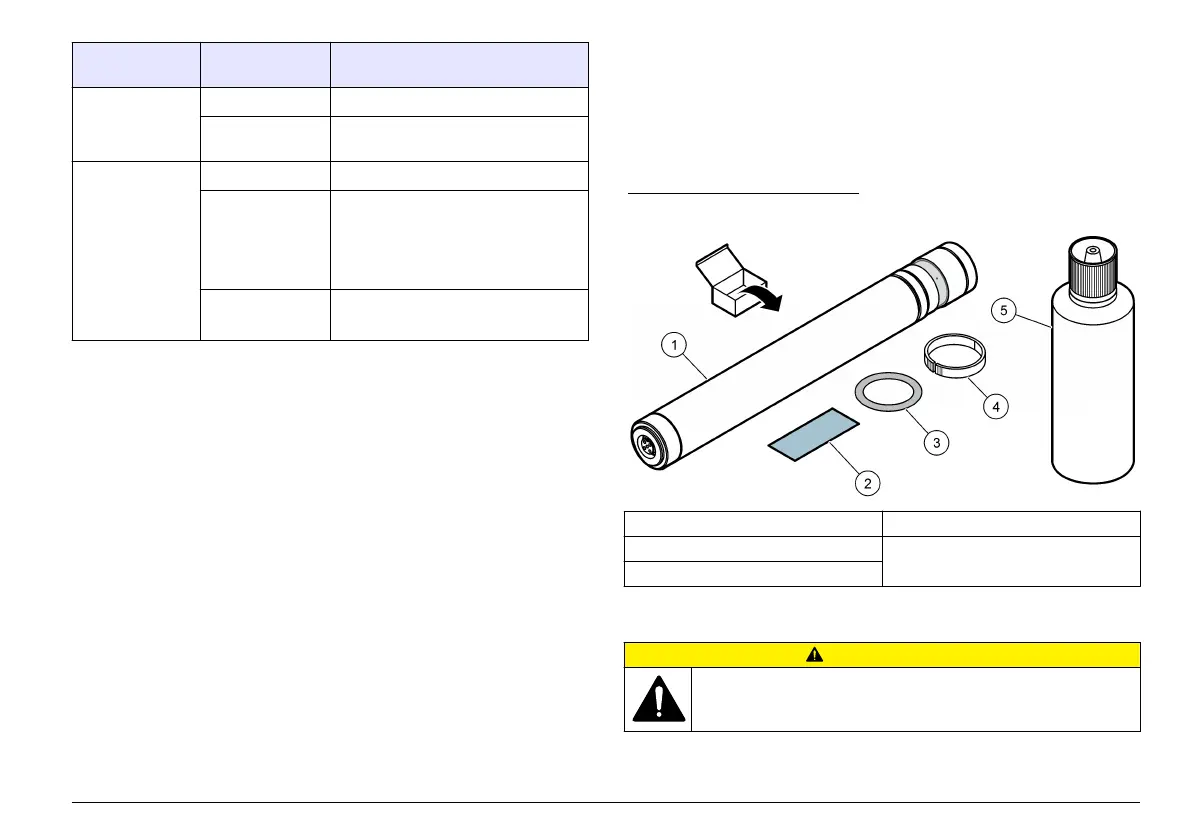 1

2

3

4

5