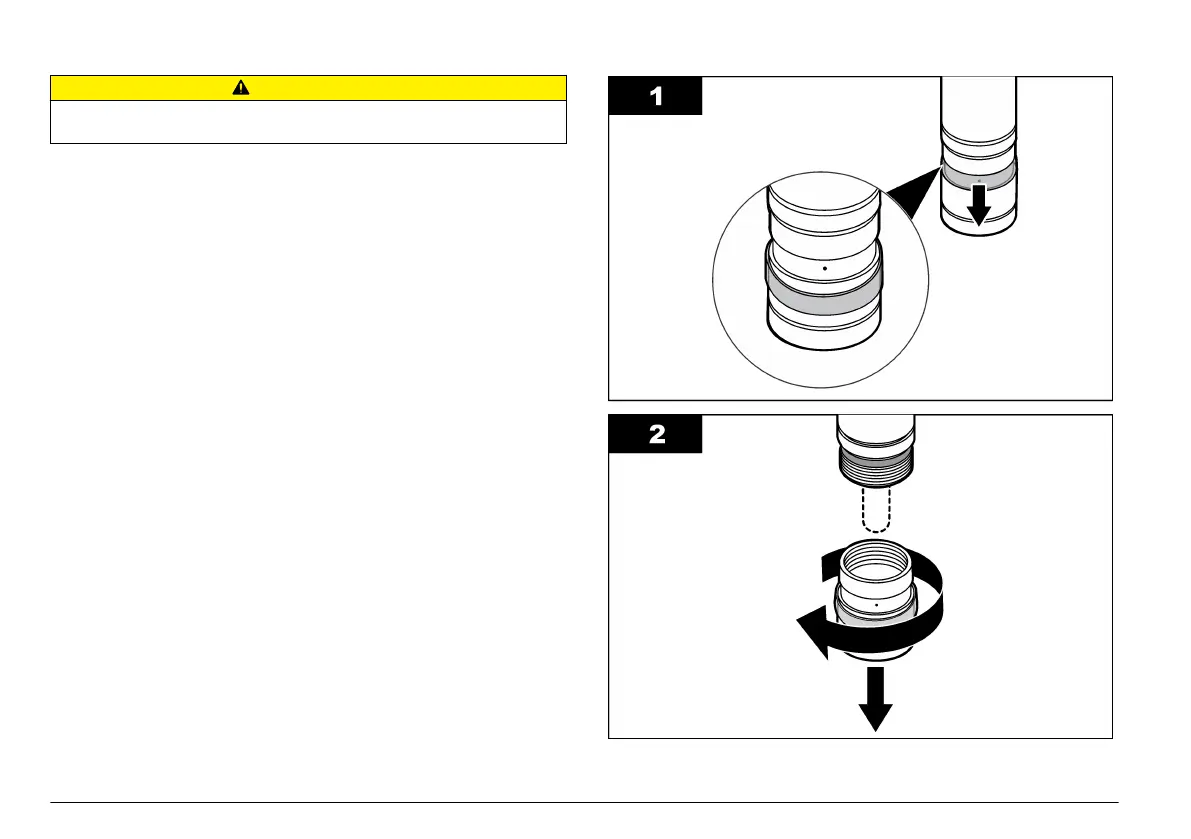 1

2