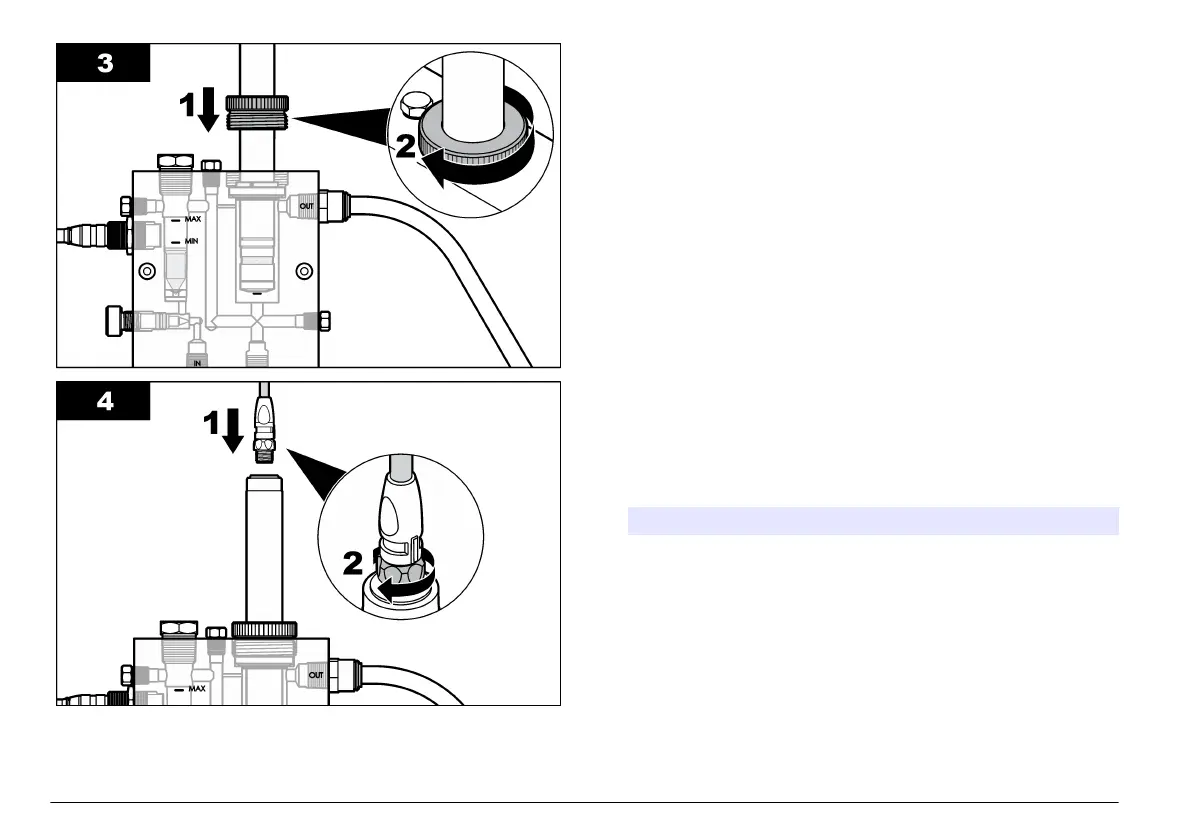 3

1

2

MAX

MIN

OUT

IN

4

1

2

MAX

OUT