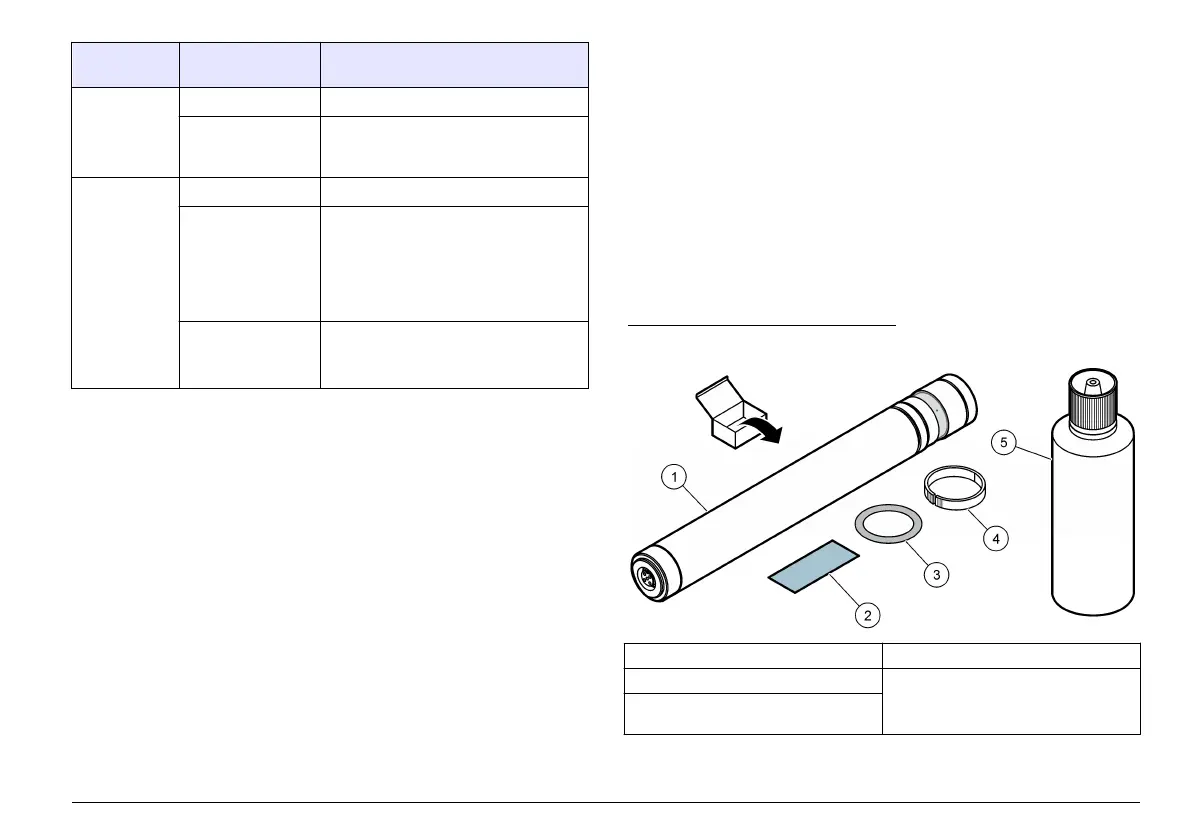 1

2

3

4

5