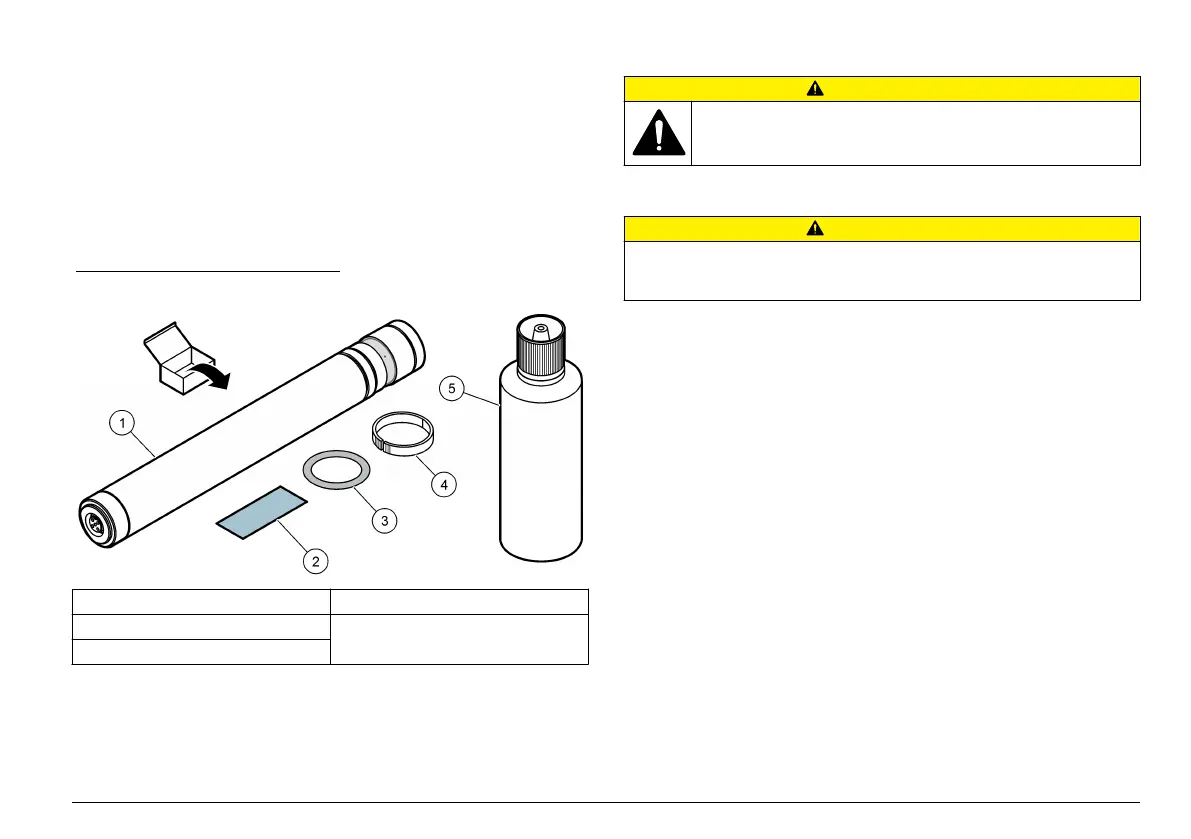 1

2

3

4

5