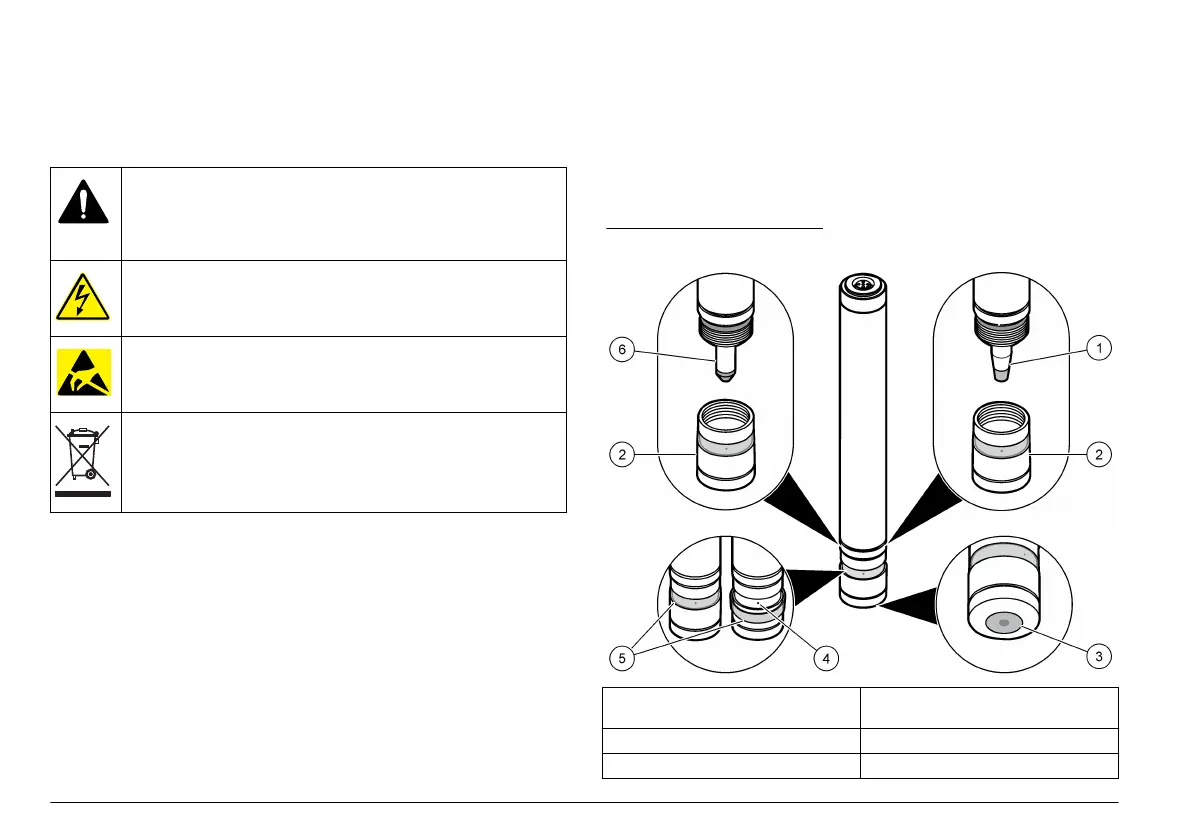 6
1
2
2
5
4
3