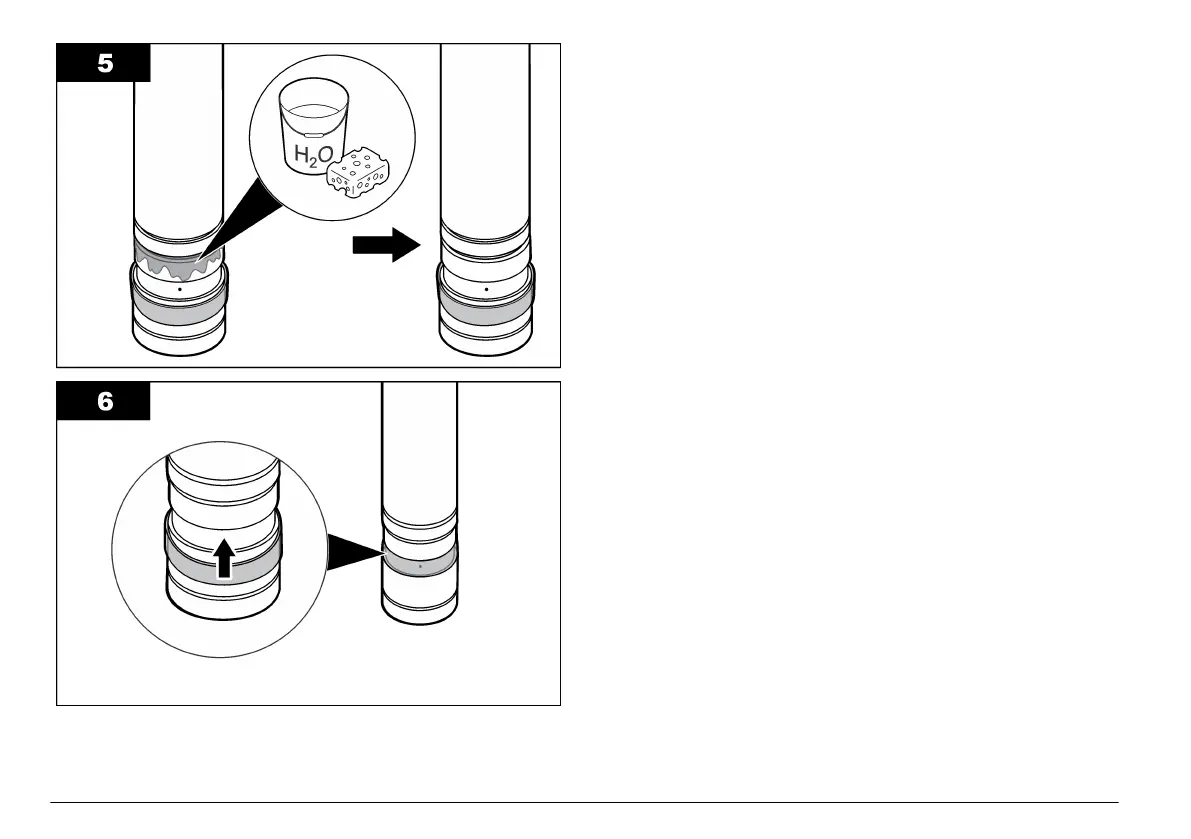 5

$H_2O$

6