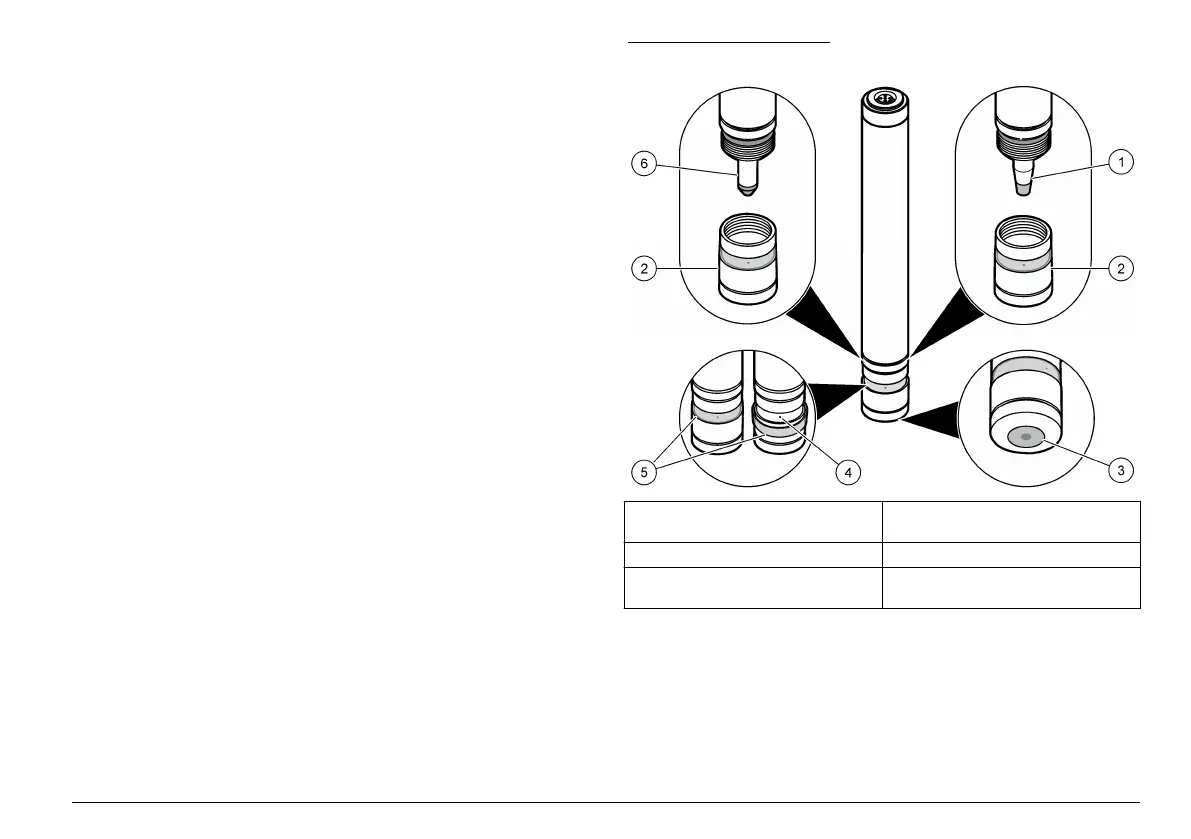 6

1

2

2

5

4

3