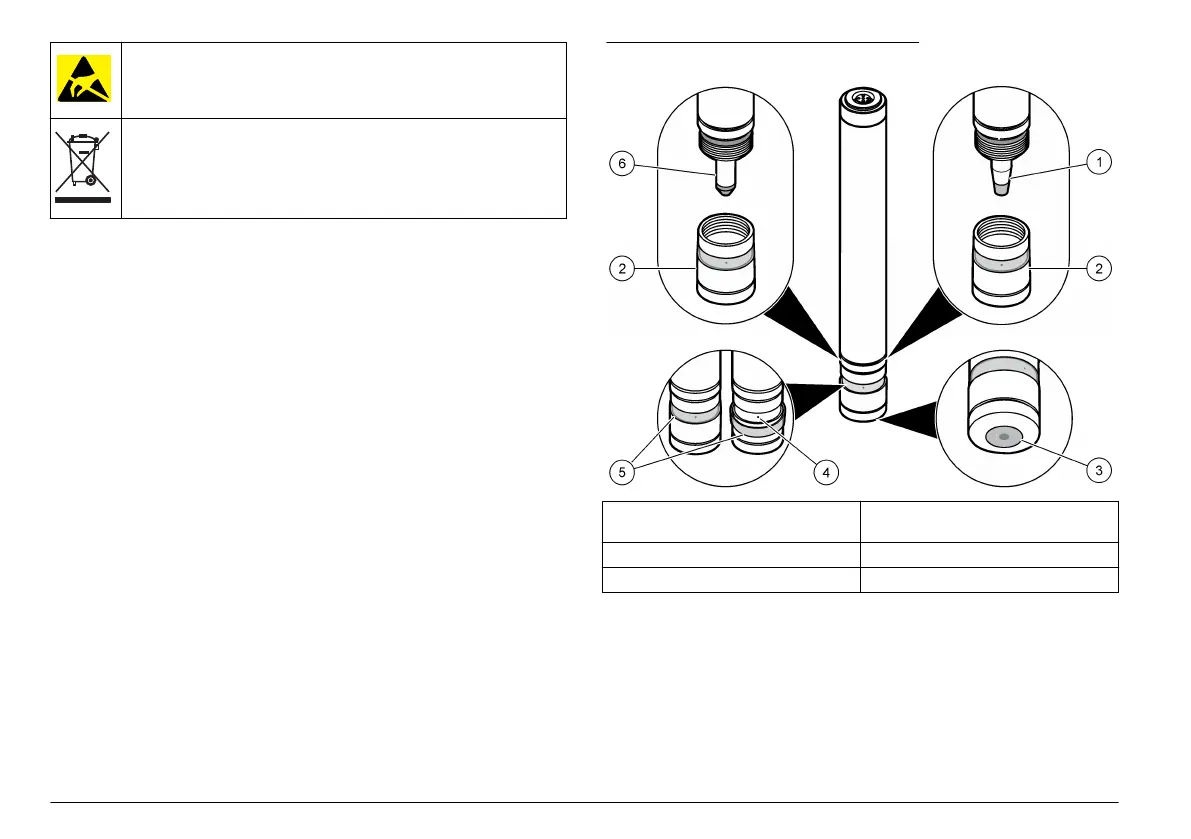 6

1

2

2

5

4

3