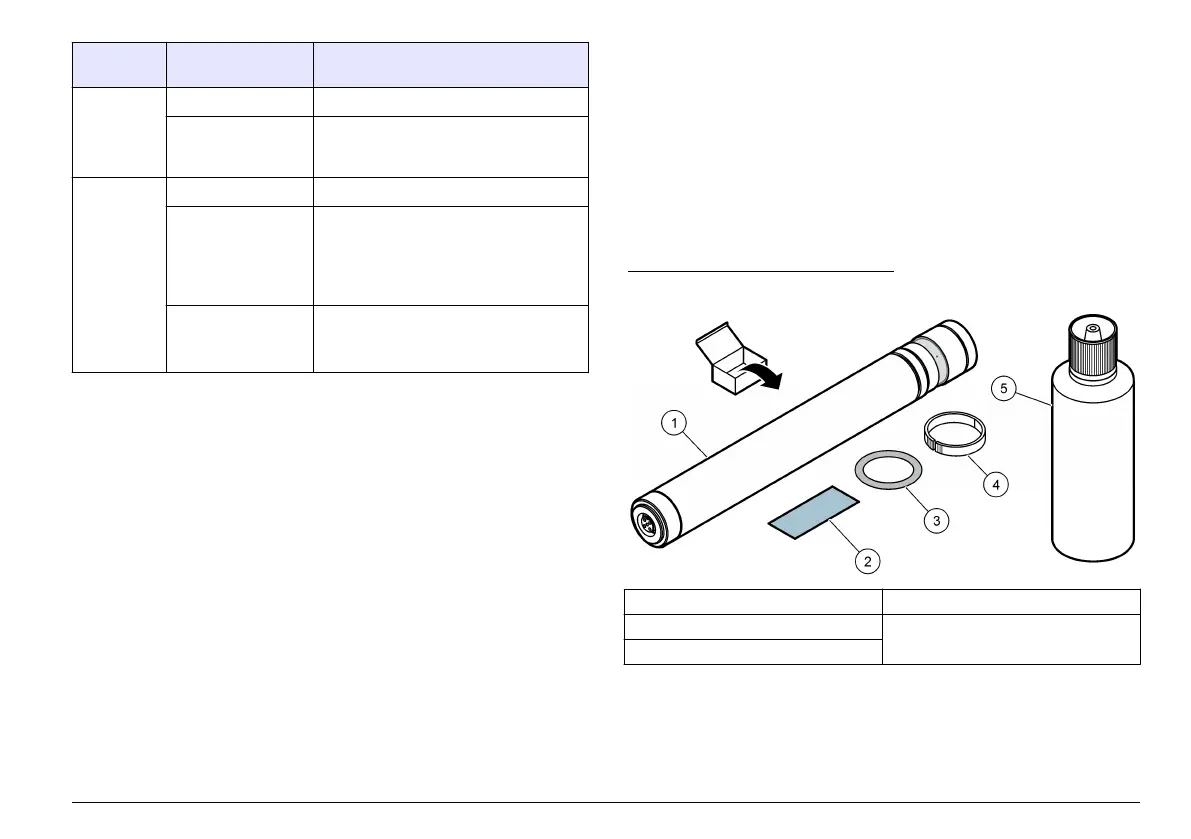 1

2

3

4

5