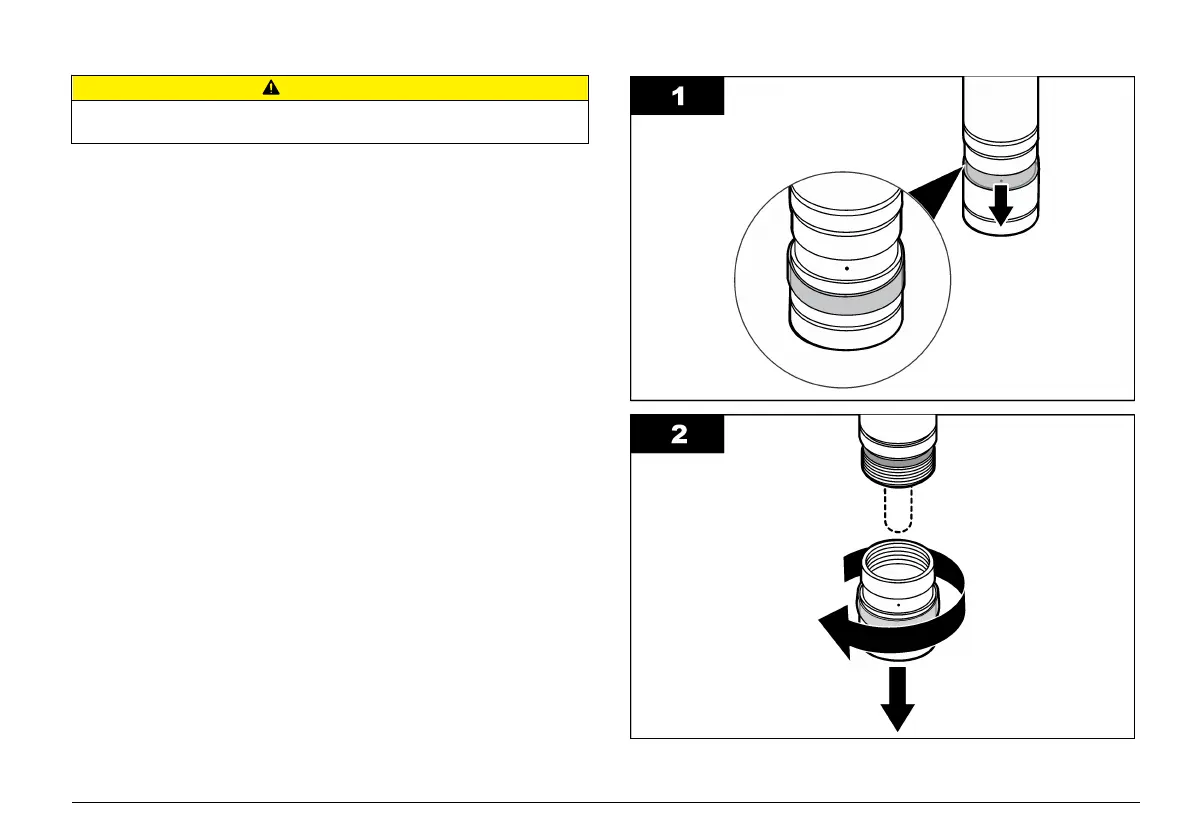 1

2