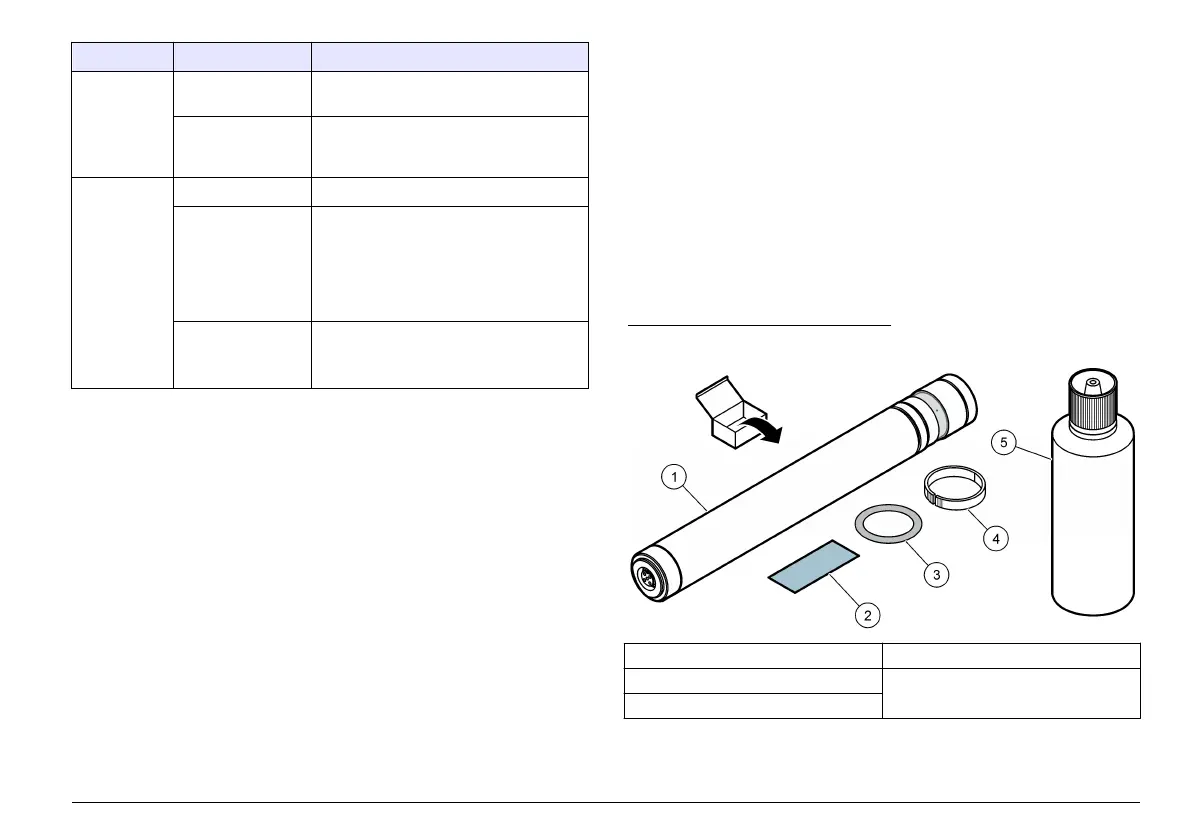 1
2
3
4
5