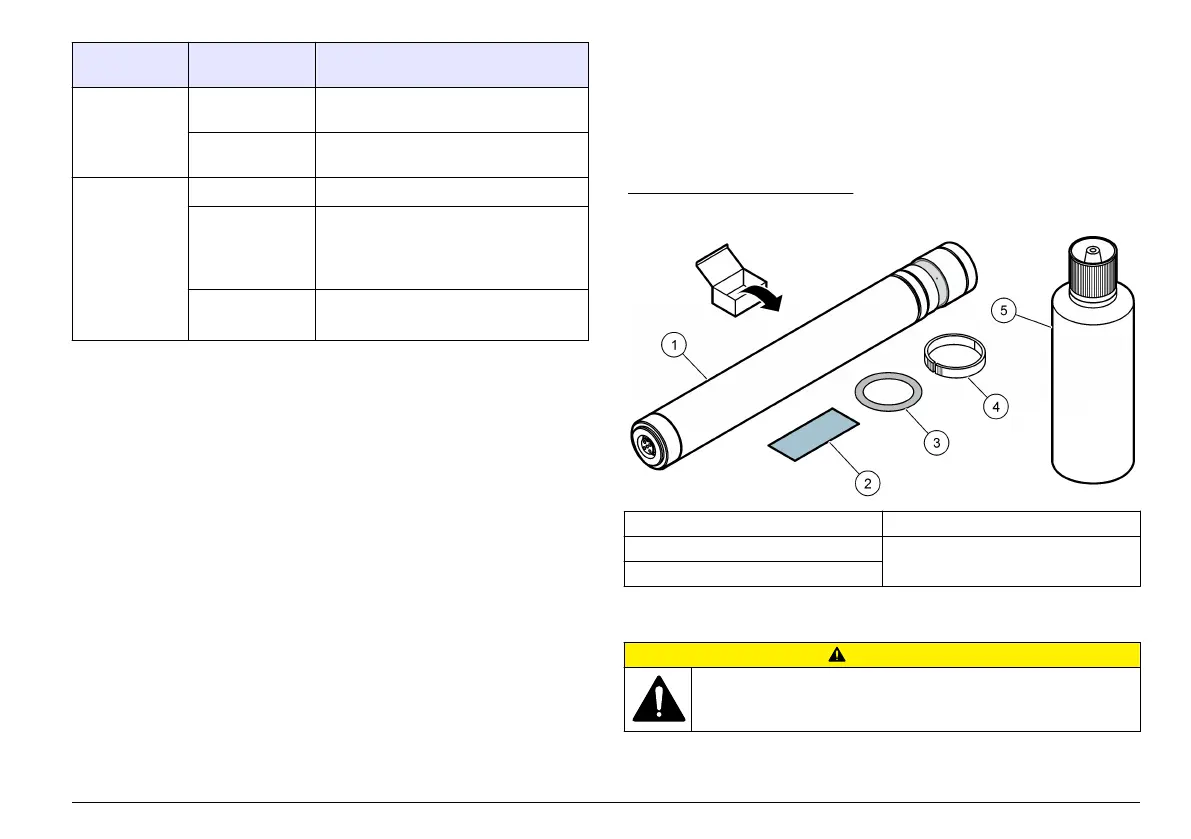 1

2

3

4

5