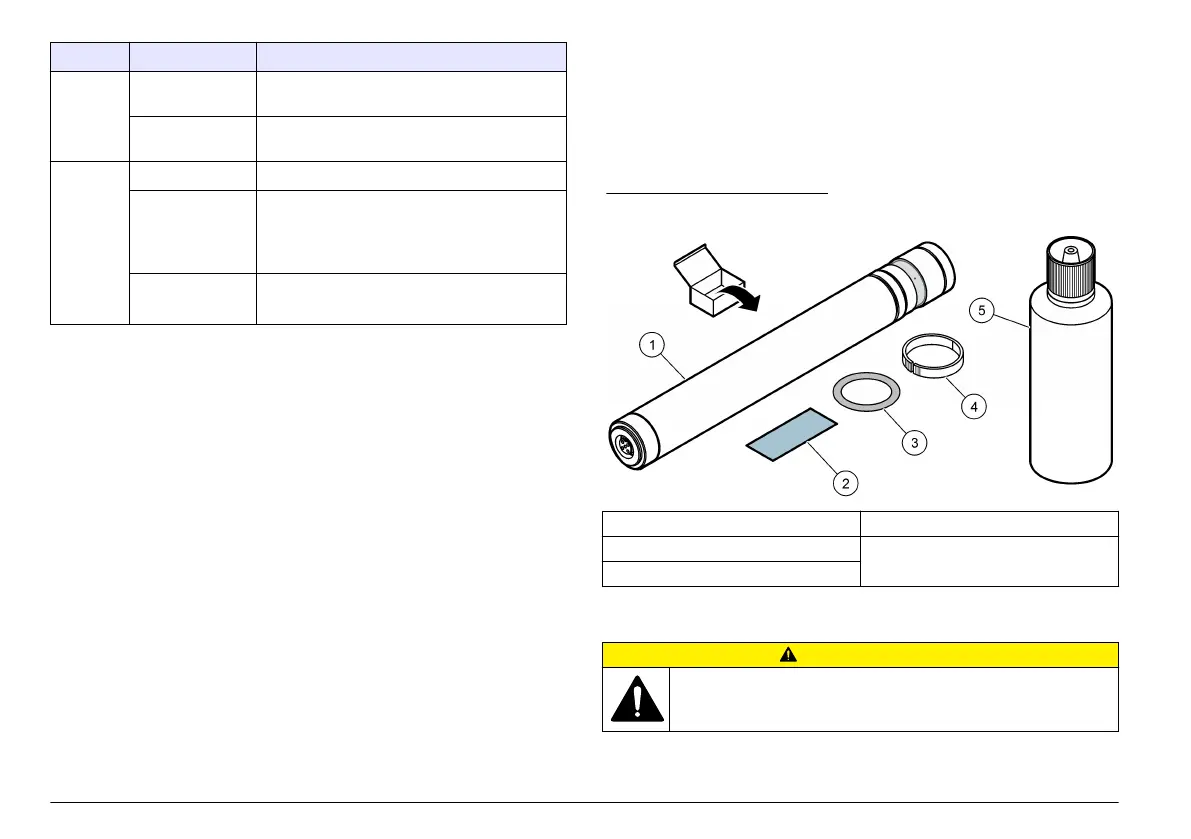 1

2

3

4

5