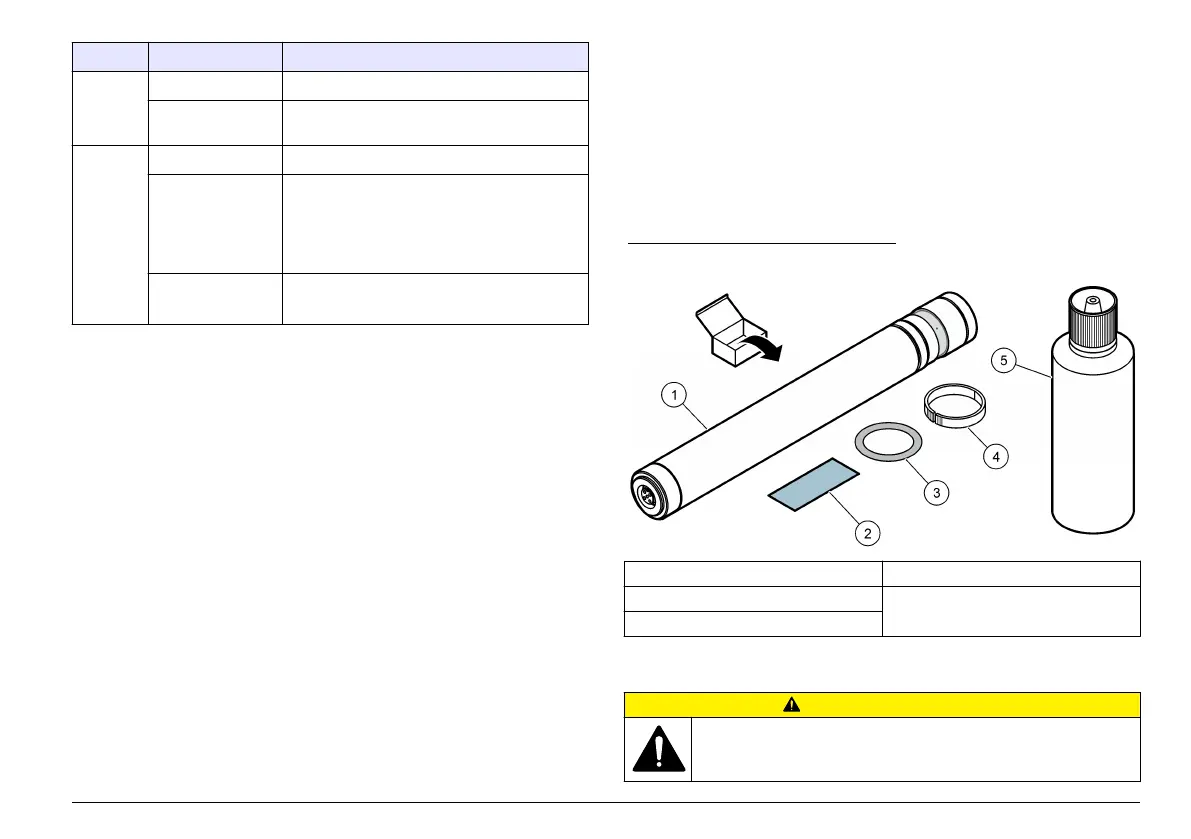 1

2

3

4

5