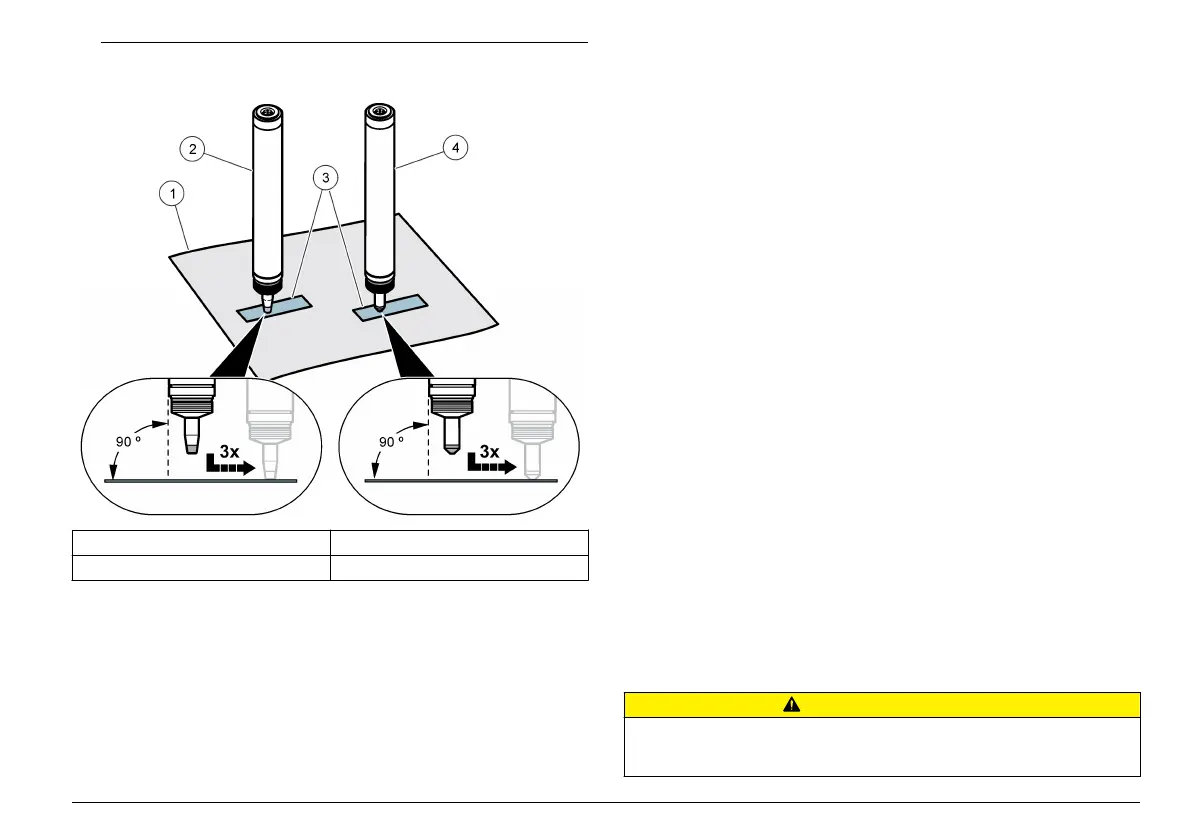 2

4

3

1

90 º

3x

90 º

3x