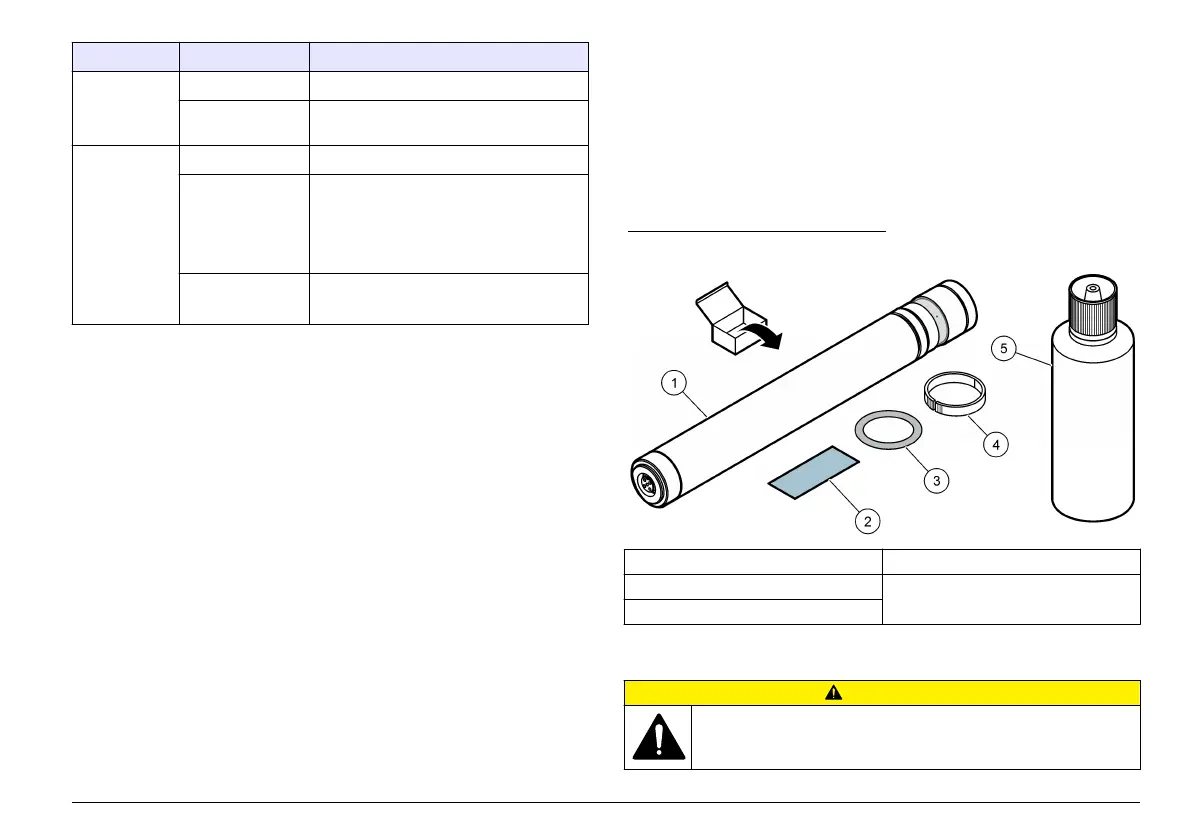 1
2
3
4
5