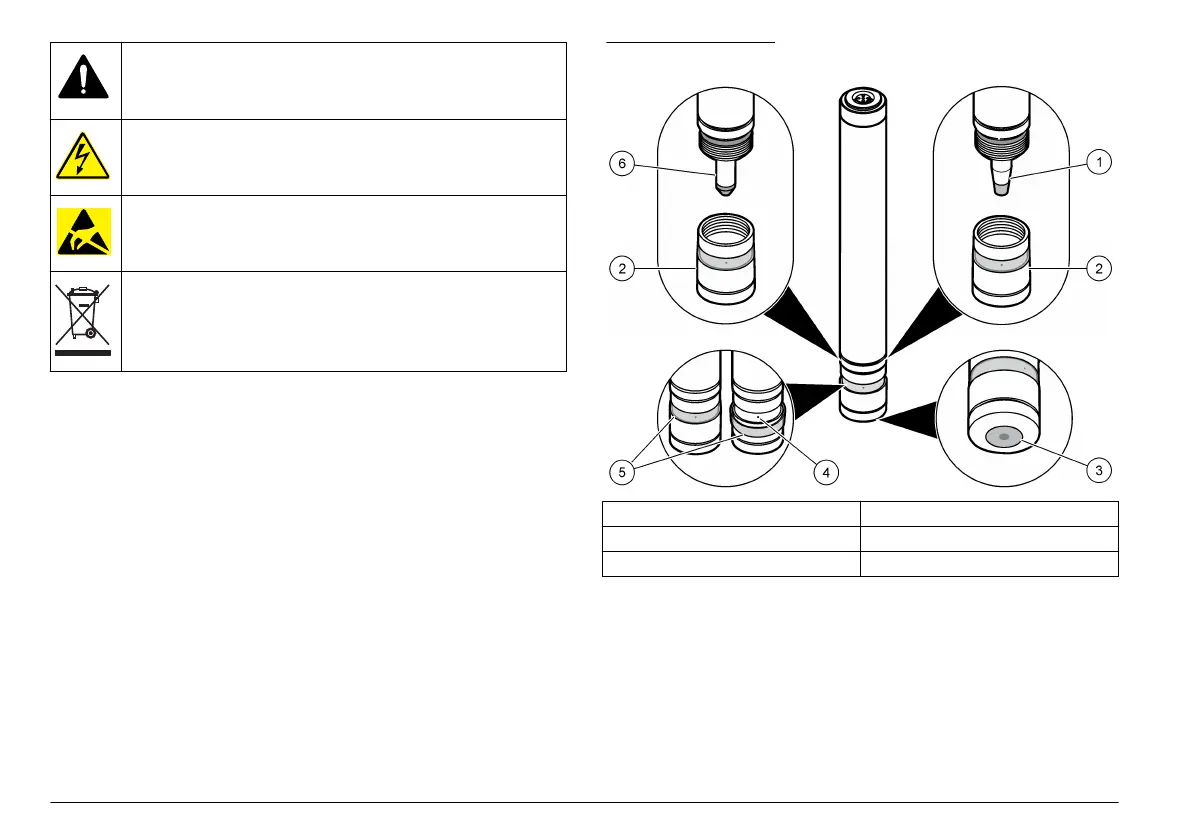 6

1

2

2

5

4

3