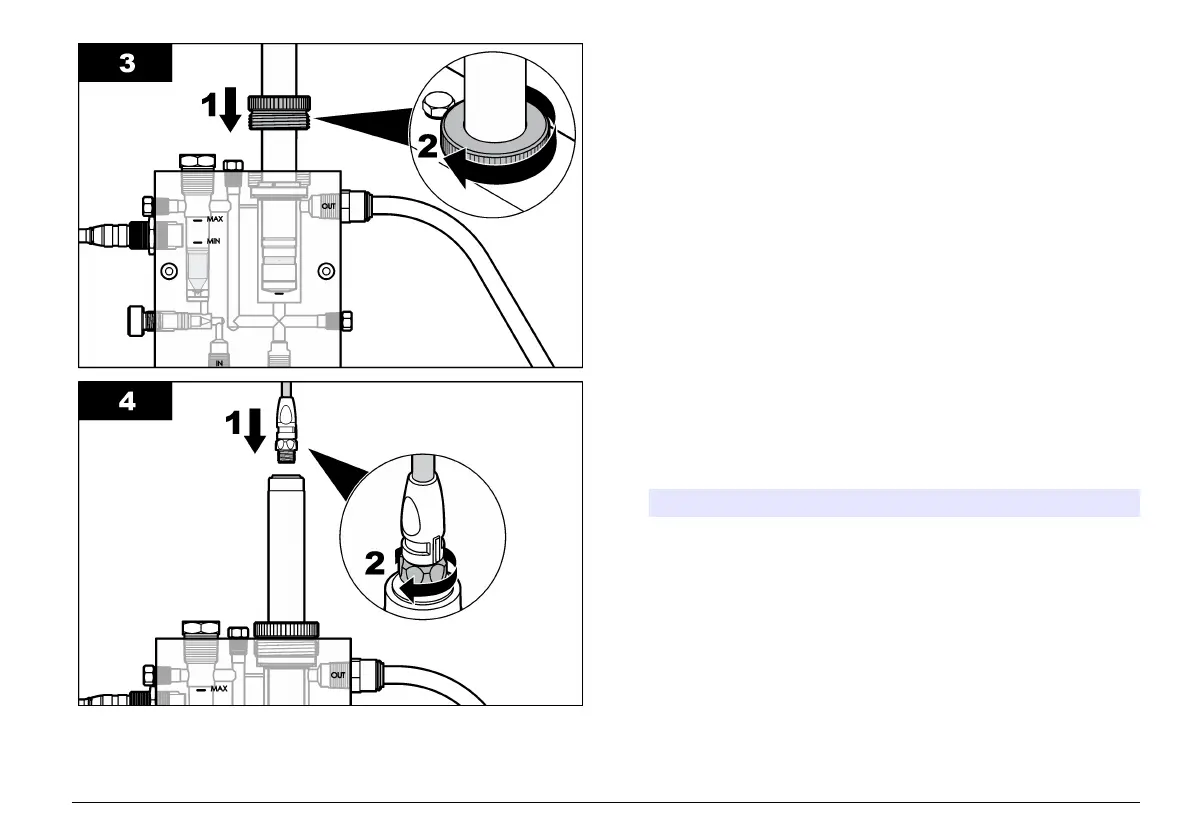 3

1

2

MAX

MIN

OUT

IN

4

1

2

MAX

OUT