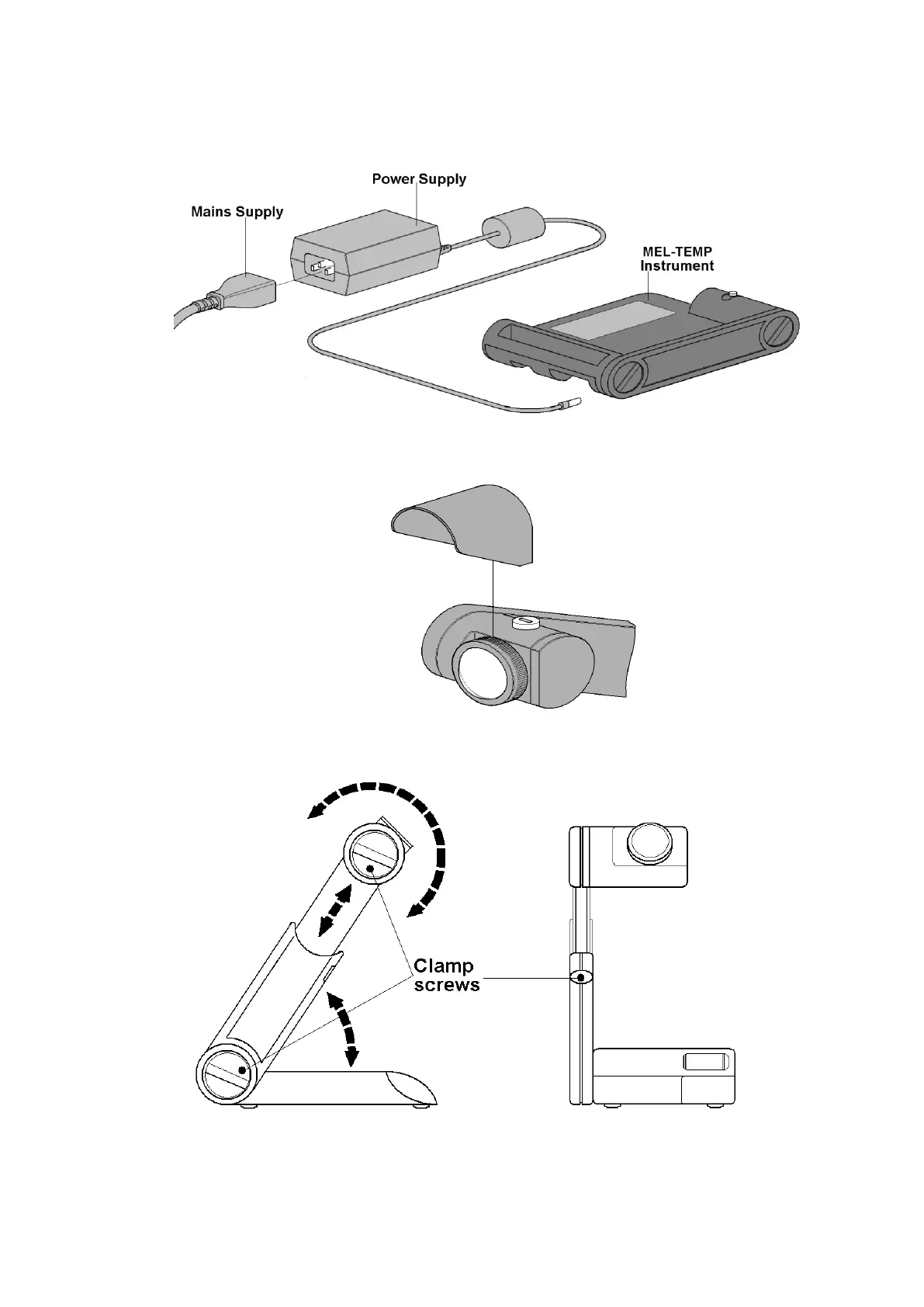 Power Supply
Mains Supply
MEL-TEMP Instrument

Clamp screws