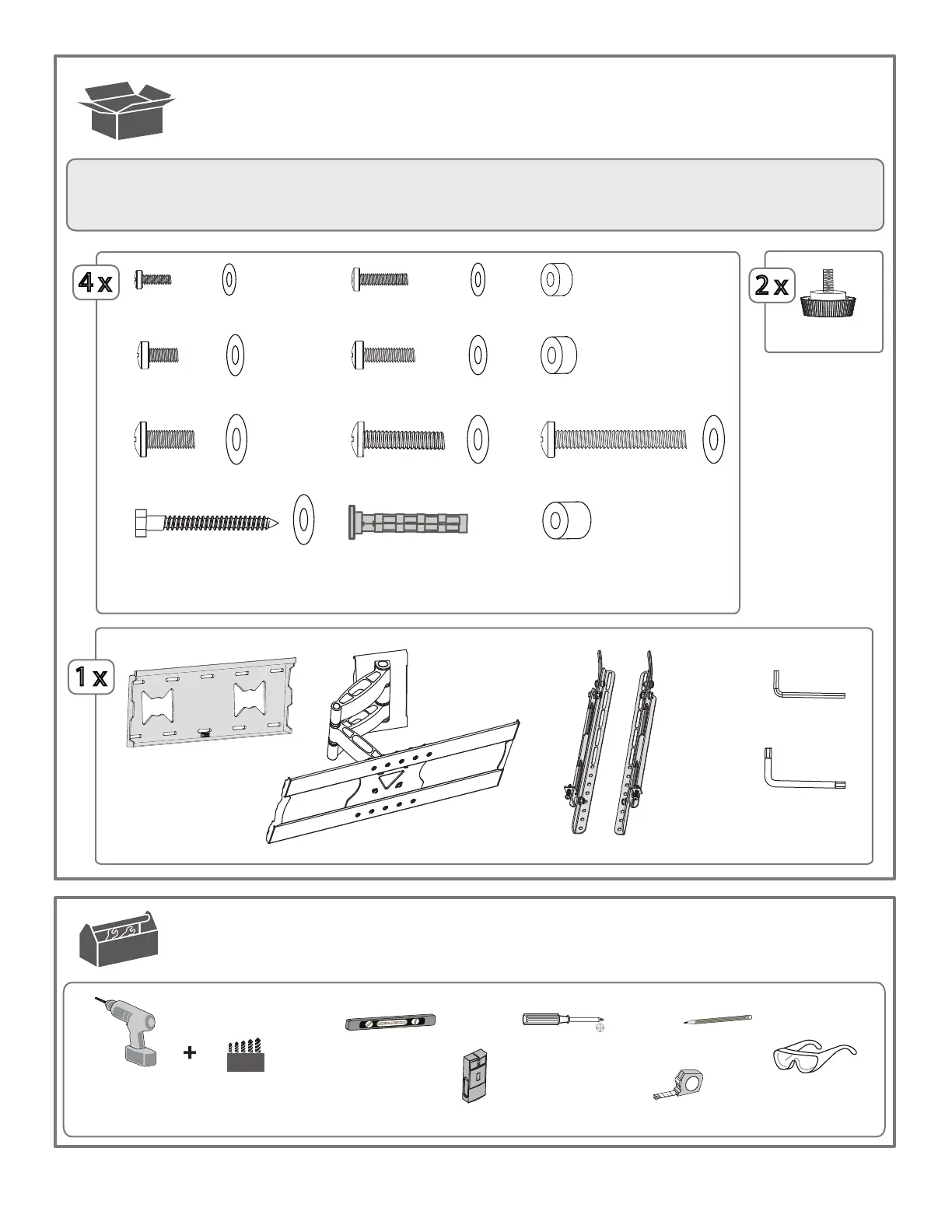 4 x

2 x

1 x

+