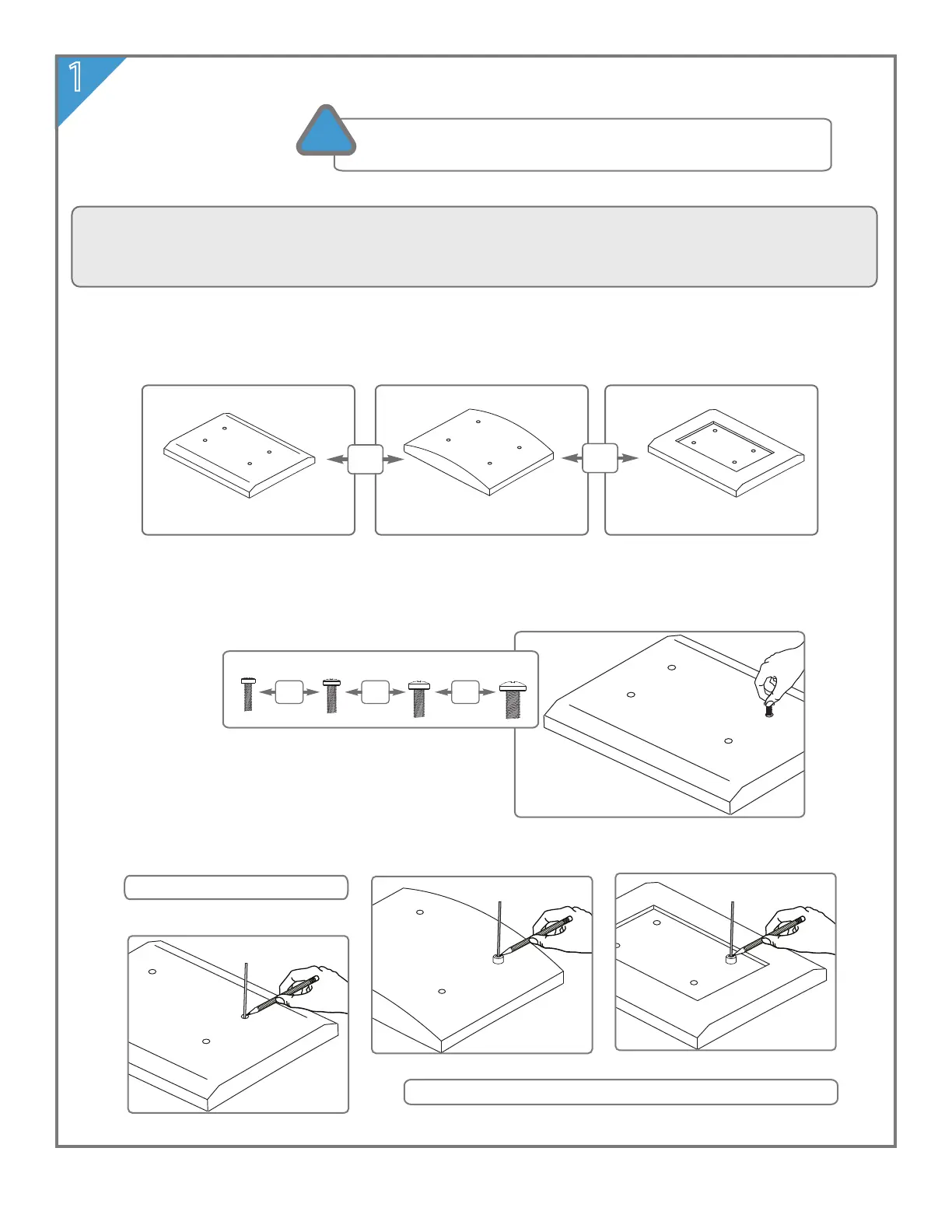 1