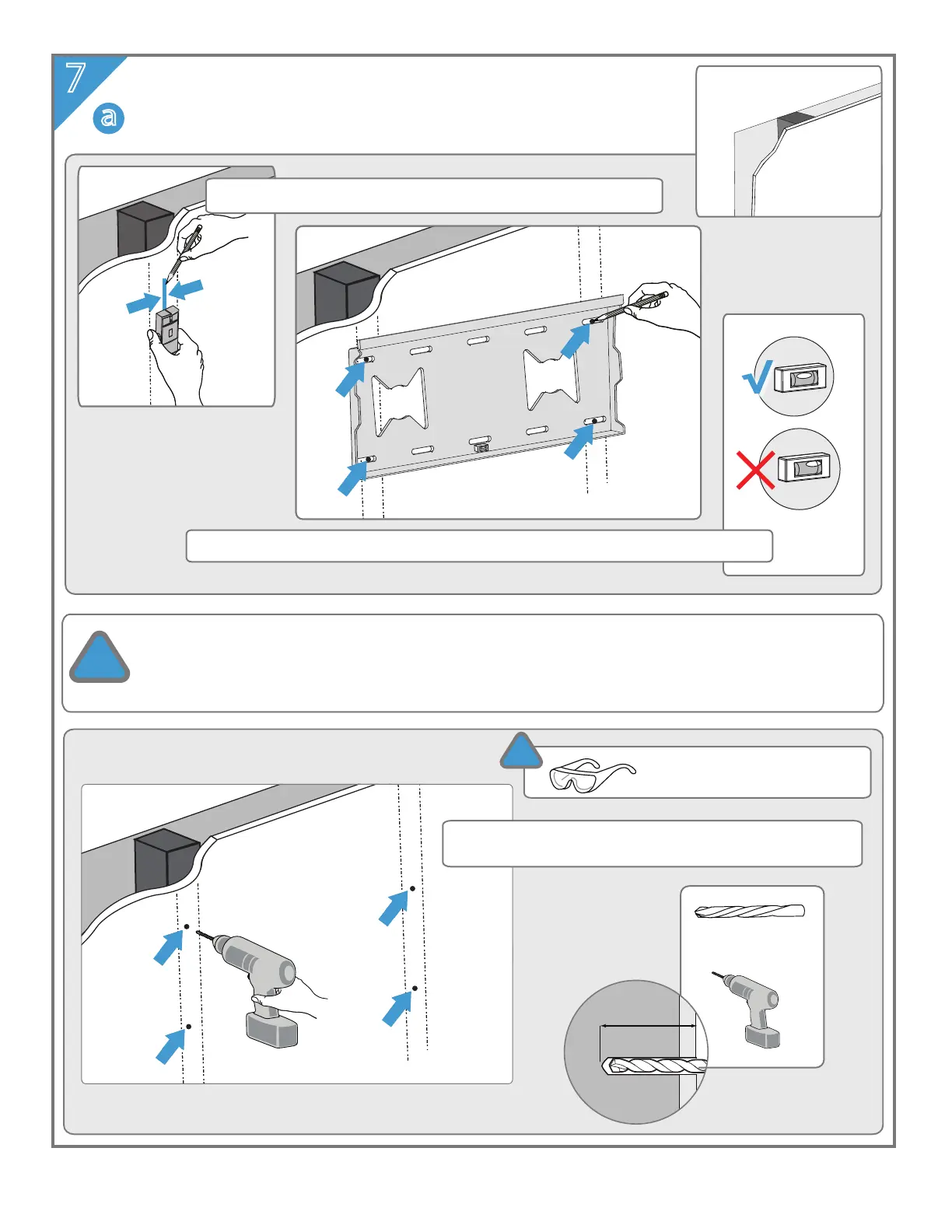 7
a