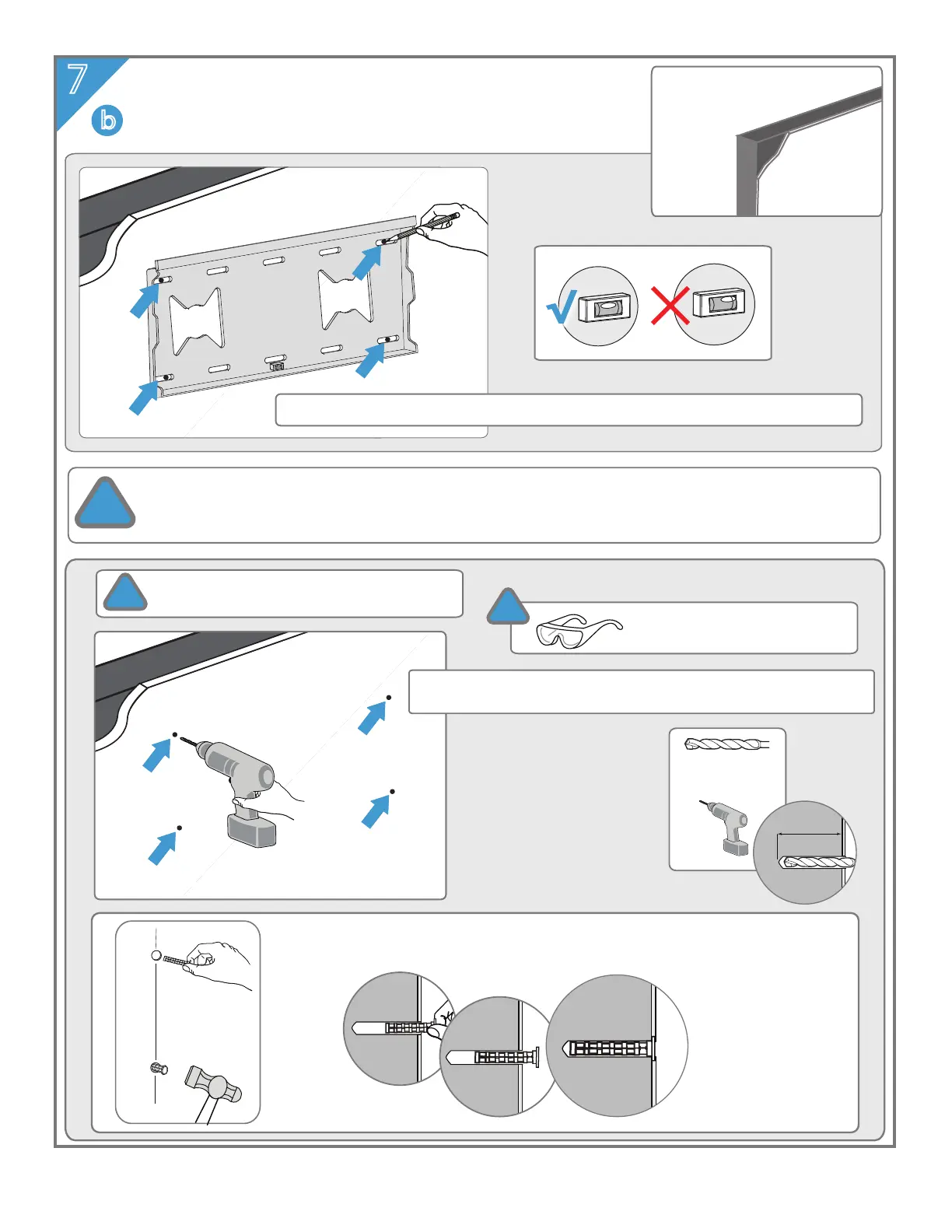 7
b