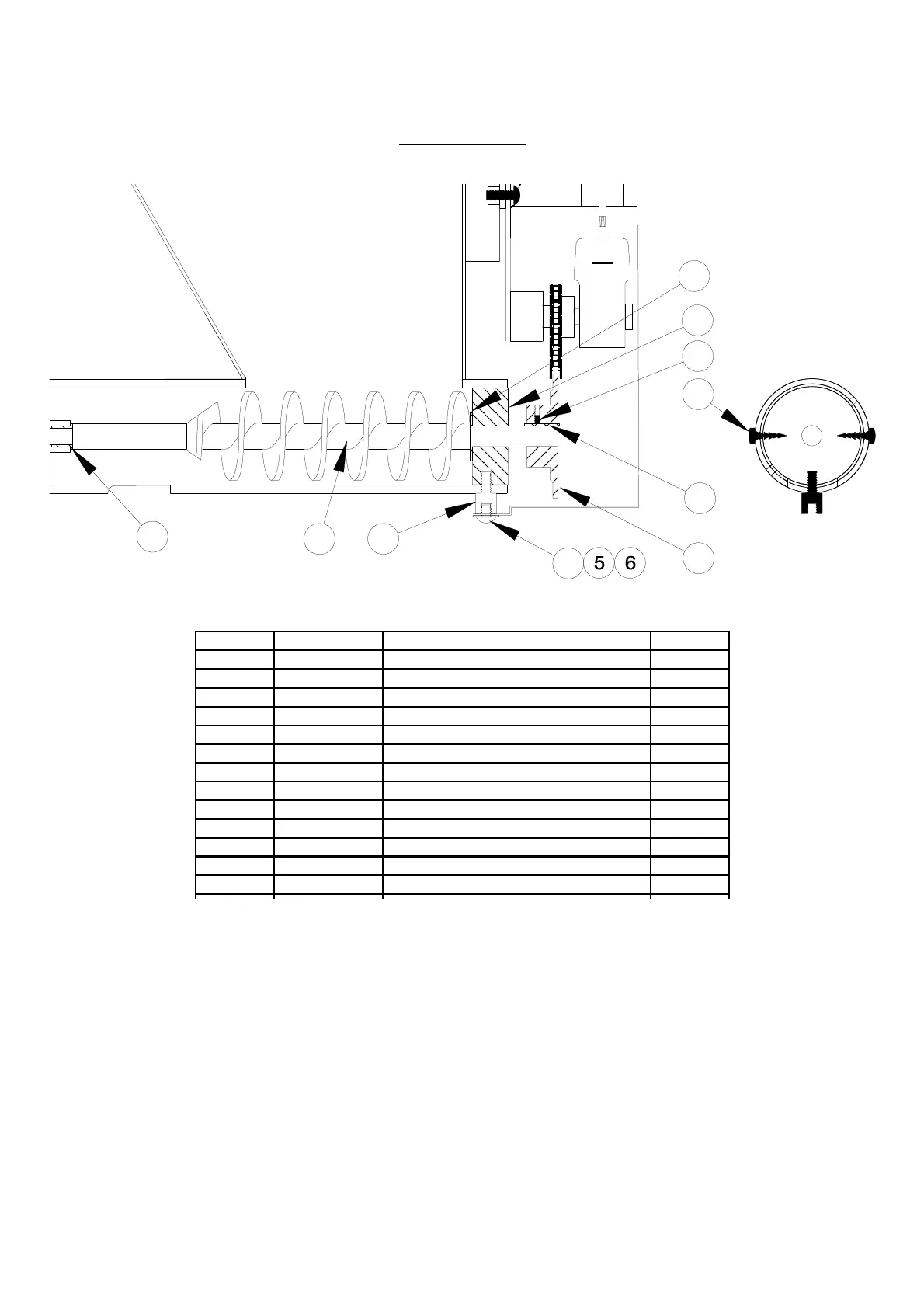 5 6