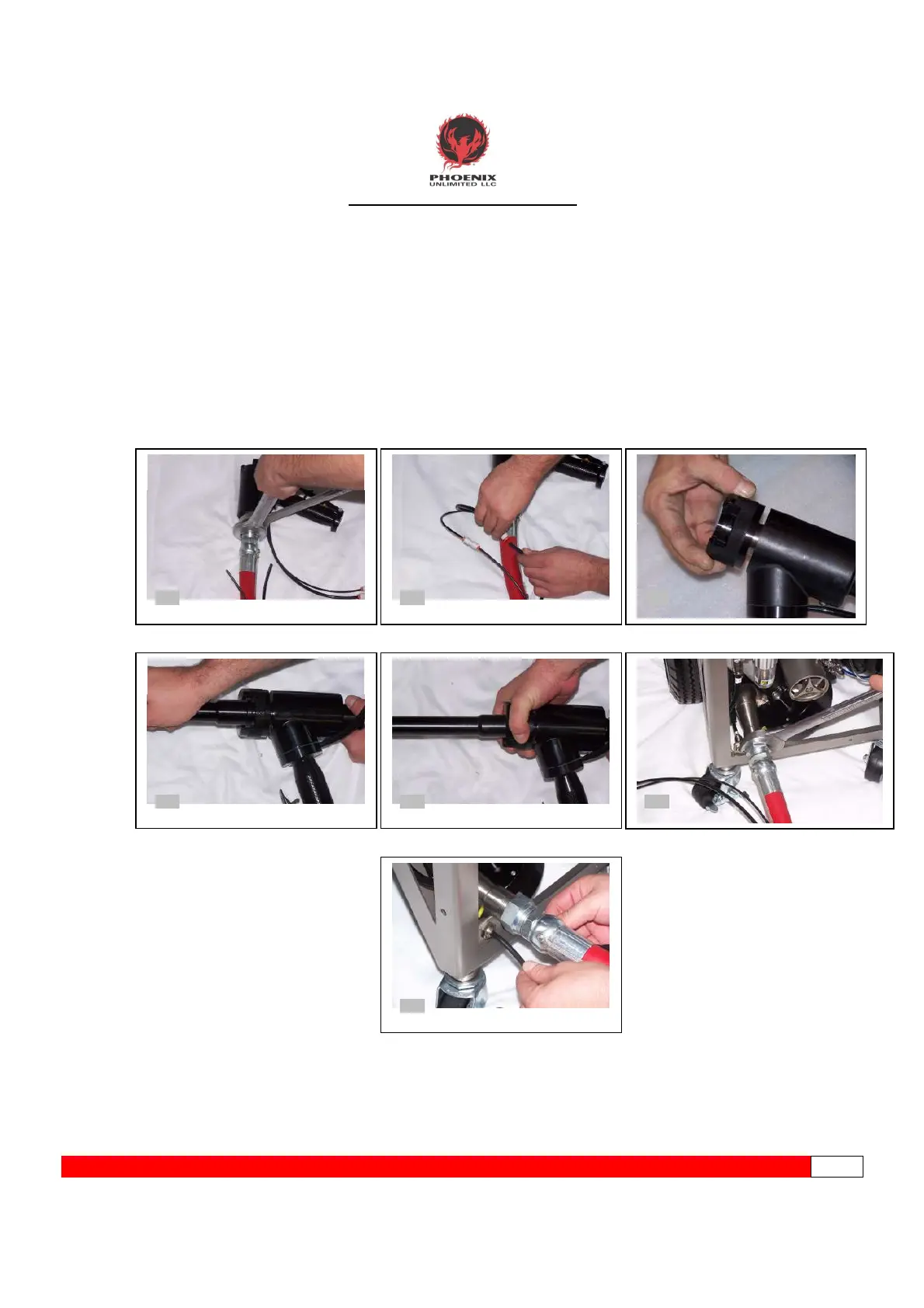 PHOENIX
UNLIMITED LLC