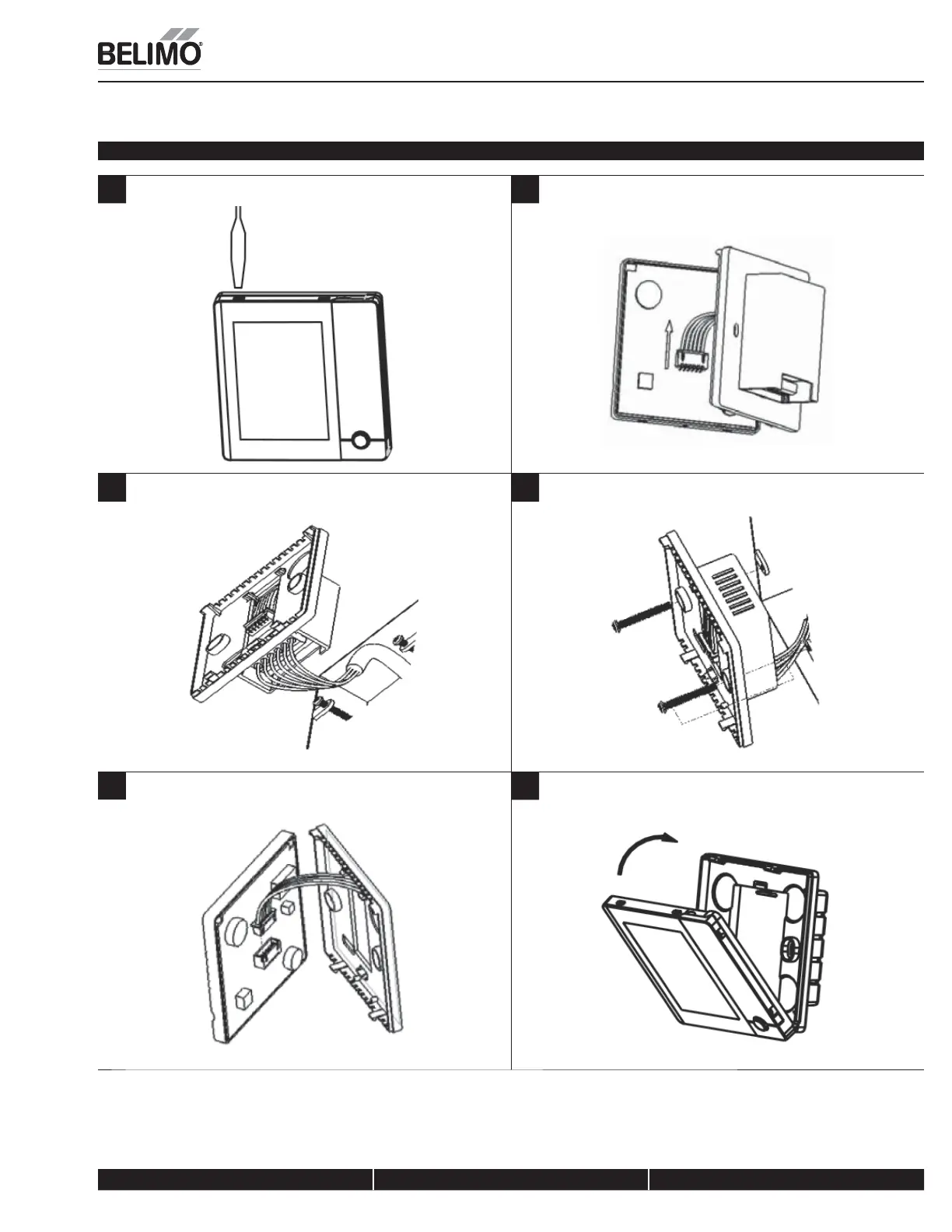 BELIMO®