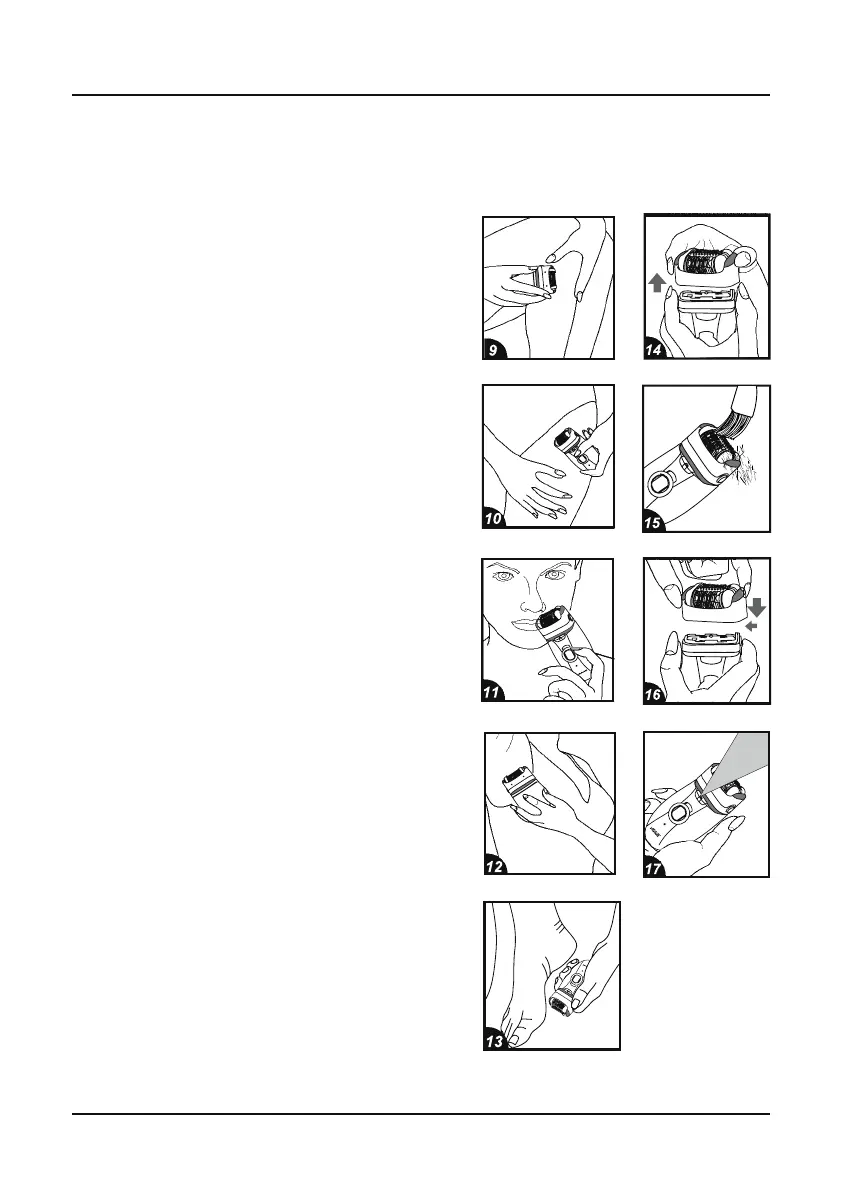 9

14

10

15

11

16

12

17

13