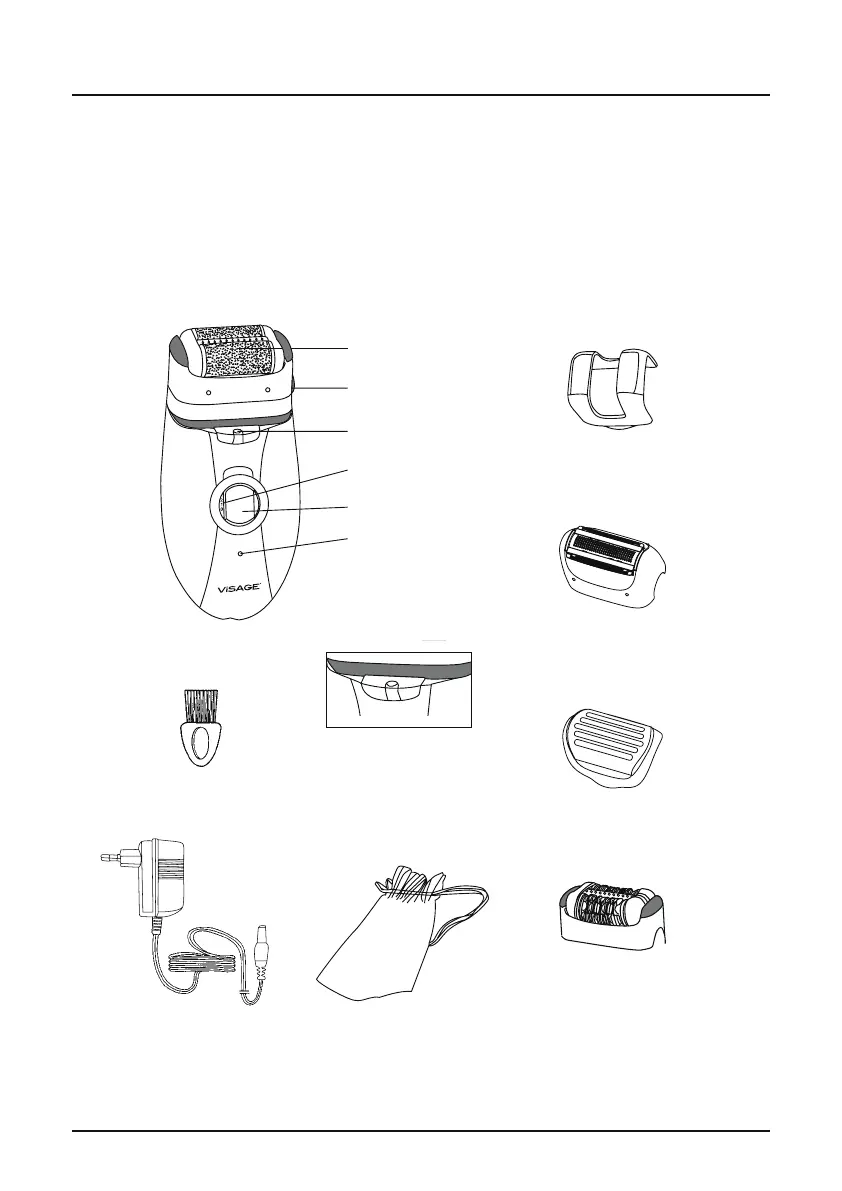 ViSAGE