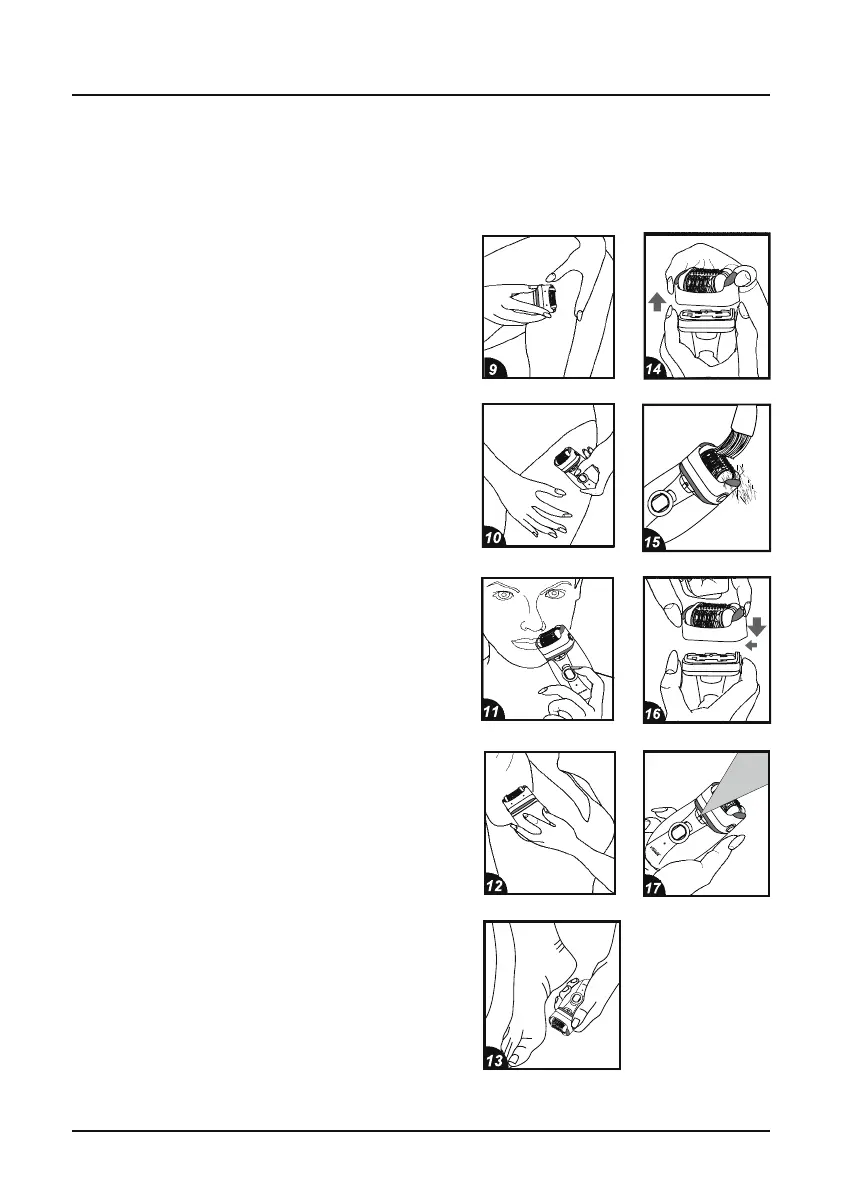 9
14
10
15
11
16
12
17
13