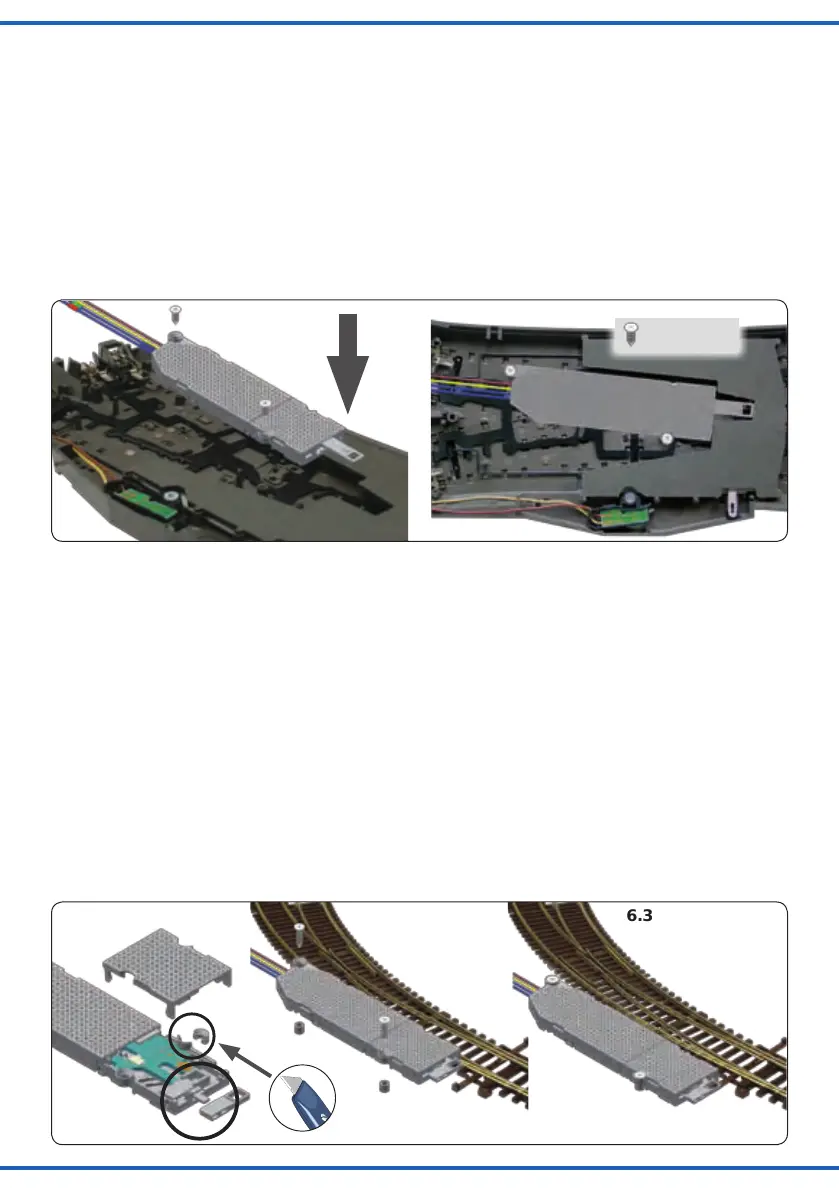 6.3