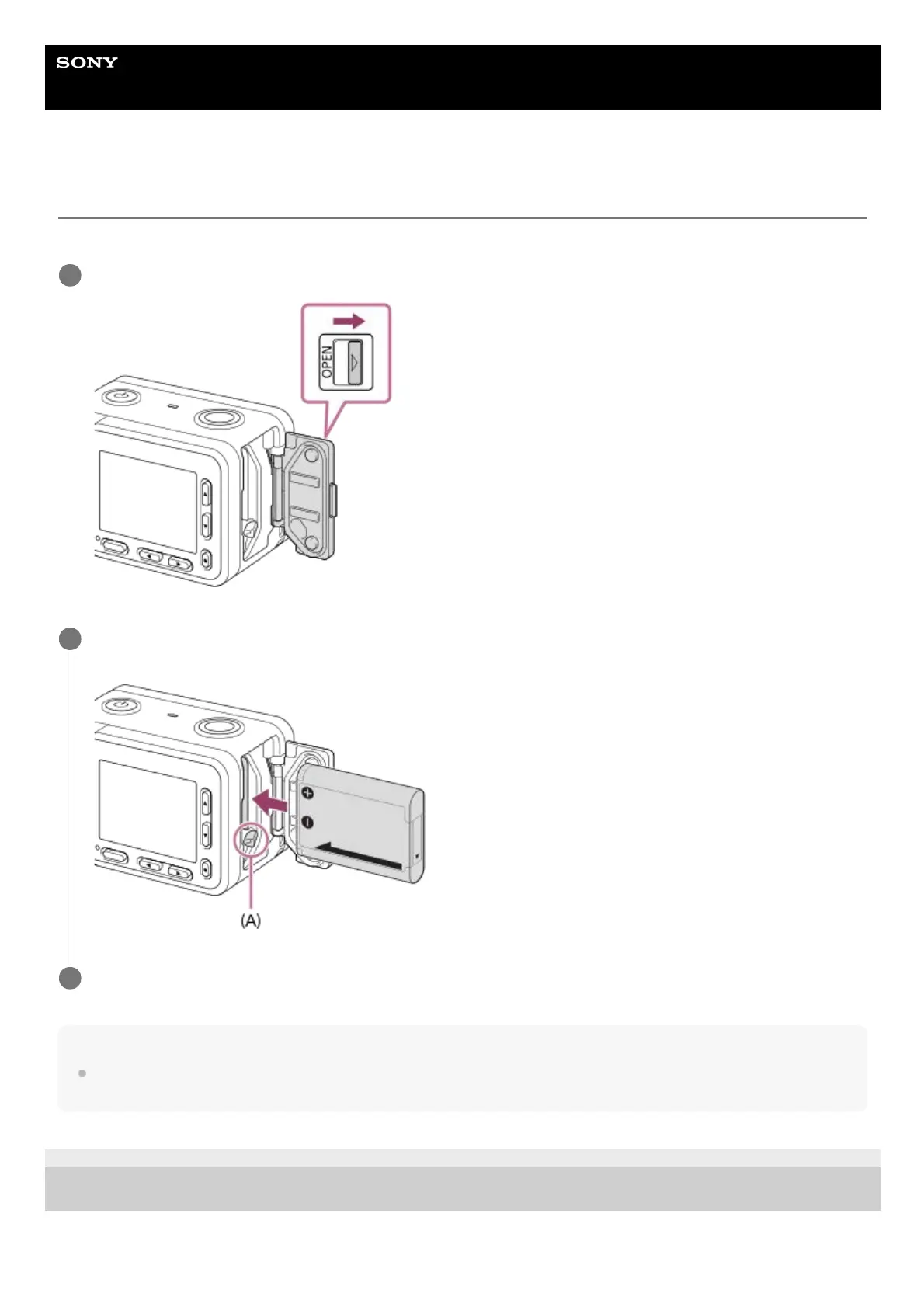 SONY

OPEN

(A)