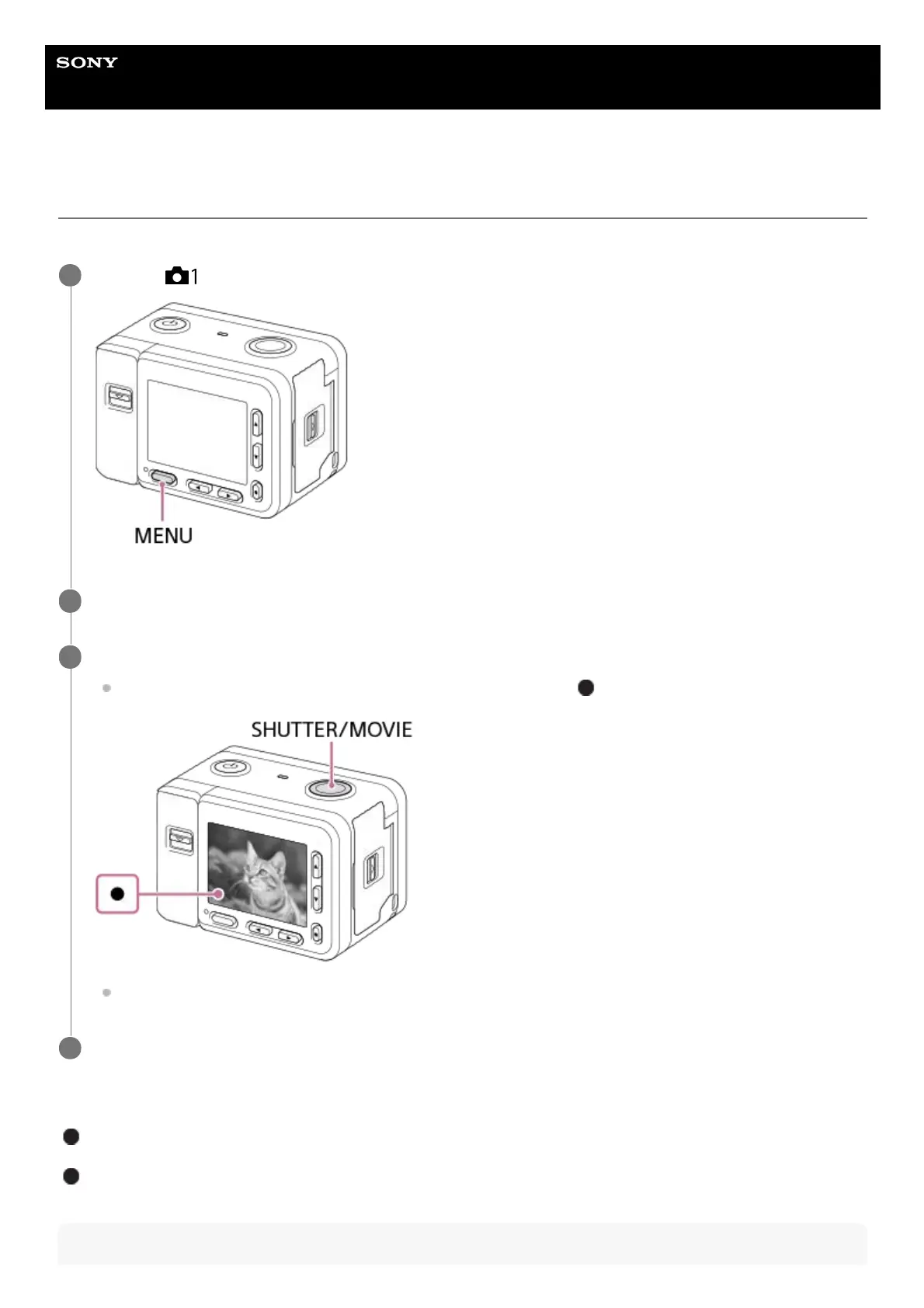 SONY

1

MENU

SHUTTER/MOVIE